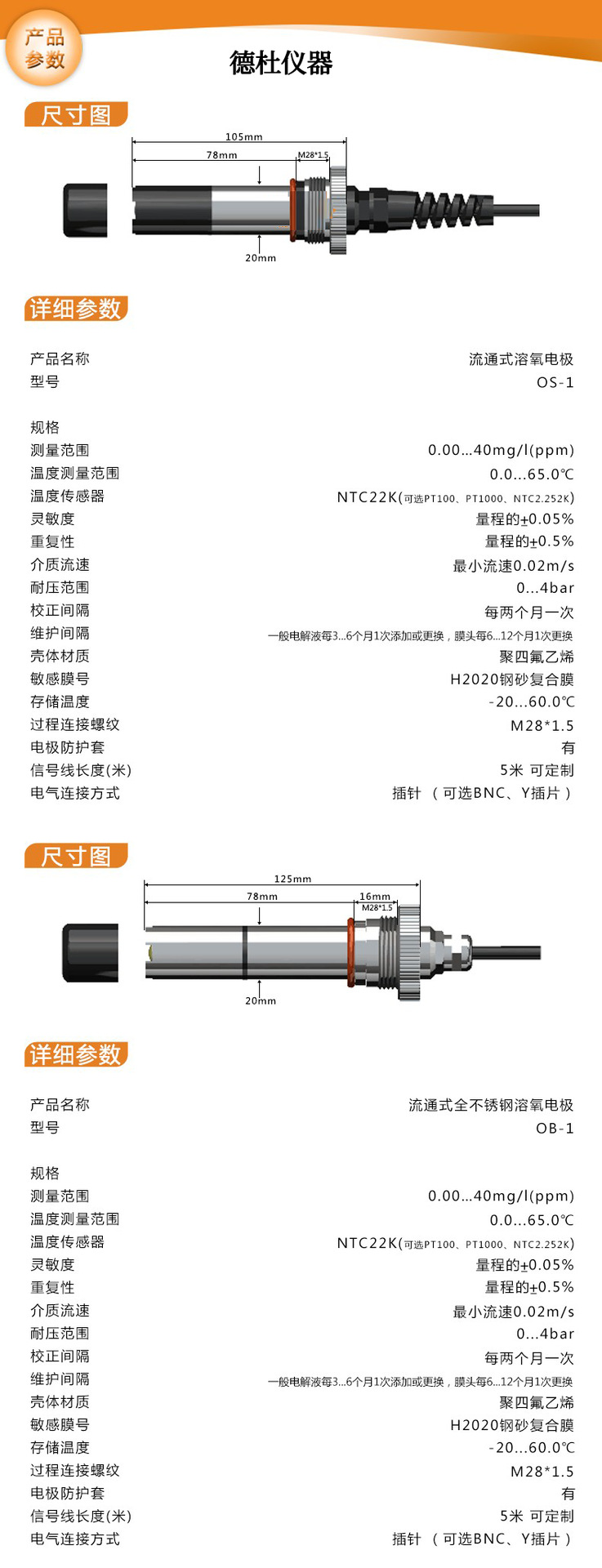 产品参数

德杜仪器

尺寸图

105mm
78mm
M28*1.5
20mm

详细参数

| 产品名称 | 流通式溶氧电极 |
|---|---|
| 型号 | OS-1 |
| 规格 | |
| 测量范围 | 0.00...40mg/l(ppm) |
| 温度测量范围 | 0.0...65.0℃ |
| 温度传感器 | NTC22K(可选PT100、PT1000、NTC2.252K) |
| 灵敏度 | 量程的±0.05% |
| 重复性 | 量程的±0.5% |
| 介质流速 | 最小流速0.02m/s |
| 耐压范围 | 0...4bar |
| 校正间隔 | 每两个月一次 |
| 维护间隔 | 一般电解液每3...6个月1次添加或更换，膜头每6...12个月1次更换 |
| 壳体材质 | 聚四氟乙烯 |
| 敏感膜号 | H2020钢砂复合膜 |
| 存储温度 | -20...60.0℃ |
| 过程连接螺纹 | M28*1.5 |
| 电极防护套 | 有 |
| 信号线长度(米) | 5米 可定制 |
| 电气连接方式 | 插针 （可选BNC、Y插片） |

尺寸图

125mm
78mm
16mm
M28*1.5
20mm

详细参数

| 产品名称 | 流通式全不锈钢溶氧电极 |
|---|---|
| 型号 | OB-1 |
| 规格 | |
| 测量范围 | 0.00...40mg/l(ppm) |
| 温度测量范围 | 0.0...65.0℃ |
| 温度传感器 | NTC22K(可选PT100、PT1000、NTC2.252K) |
| 灵敏度 | 量程的±0.05% |
| 重复性 | 量程的±0.5% |
| 介质流速 | 最小流速0.02m/s |
| 耐压范围 | 0...4bar |
| 校正间隔 | 每两个月一次 |
| 维护间隔 | 一般电解液每3...6个月1次添加或更换，膜头每6...12个月1次更换 |
| 壳体材质 | 聚四氟乙烯 |
| 敏感膜号 | H2020钢砂复合膜 |
| 存储温度 | -20...60.0℃ |
| 过程连接螺纹 | M28*1.5 |
| 电极防护套 | 有 |
| 信号线长度(米) | 5米 可定制 |
| 电气连接方式 | 插针 （可选BNC、Y插片） |