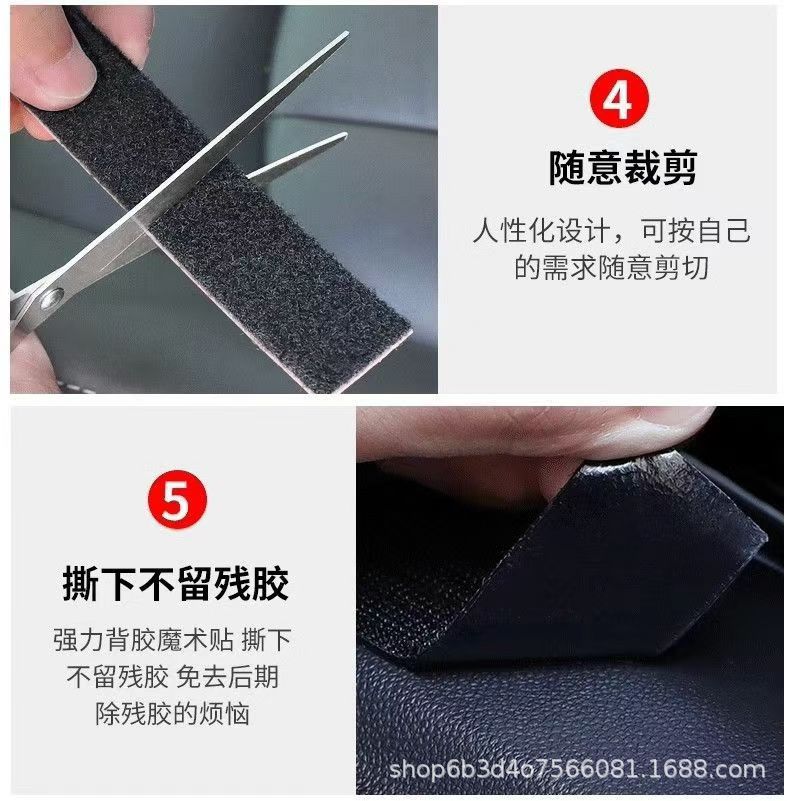 4

随意裁剪

人性化设计，可按自己的需求随意剪切

5

撕下不留残胶

强力背胶魔术贴 撕下不留残胶 免去后期除残胶的烦恼

shop6b3d467566081.1688.com