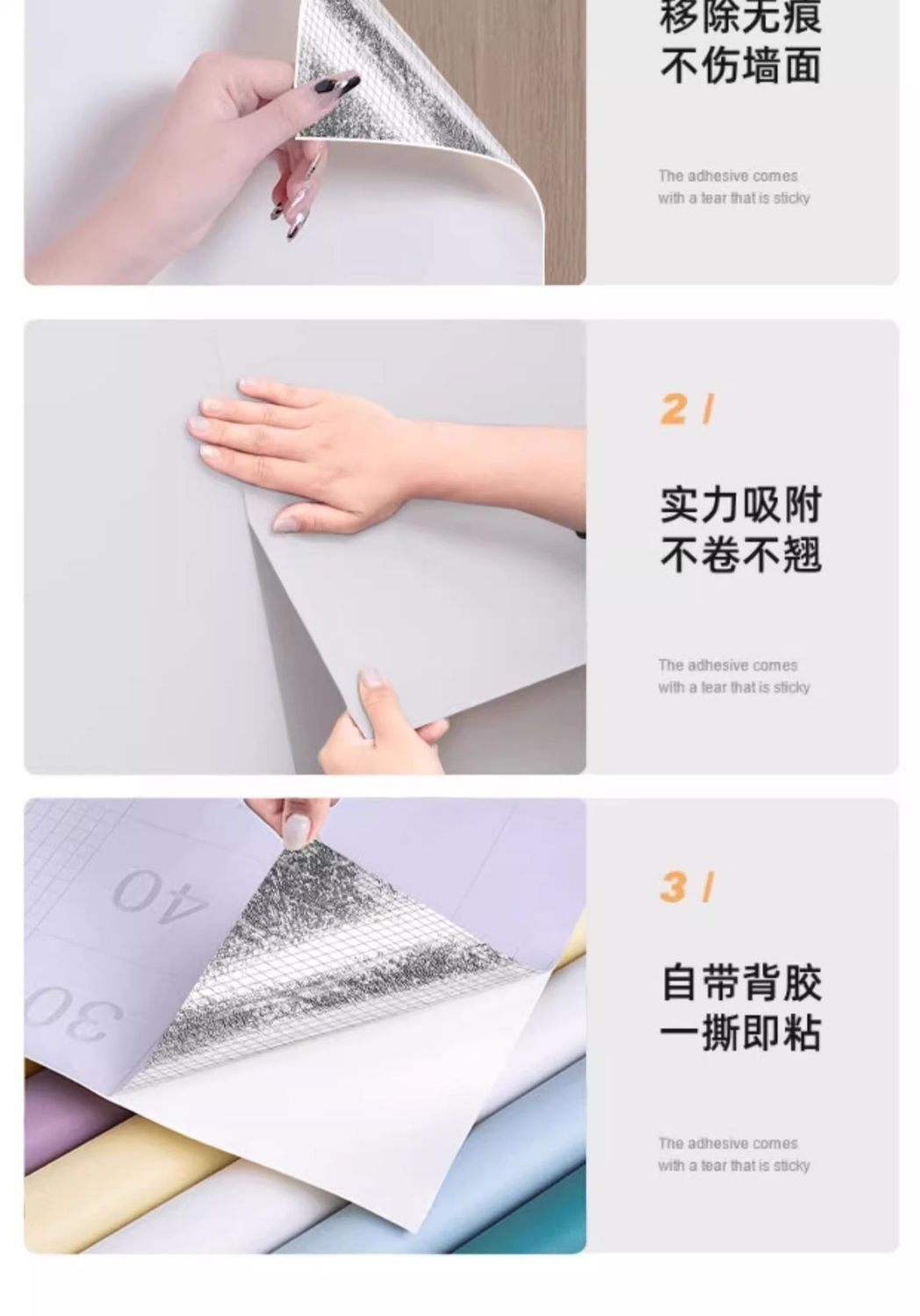 移除无痕
不伤墙面

The adhesive comes with a tear that is sticky

2 /

实力吸附
不卷不翘

The adhesive comes with a tear that is sticky

40

30

3 /

自带背胶
一撕即粘

The adhesive comes with a tear that is sticky