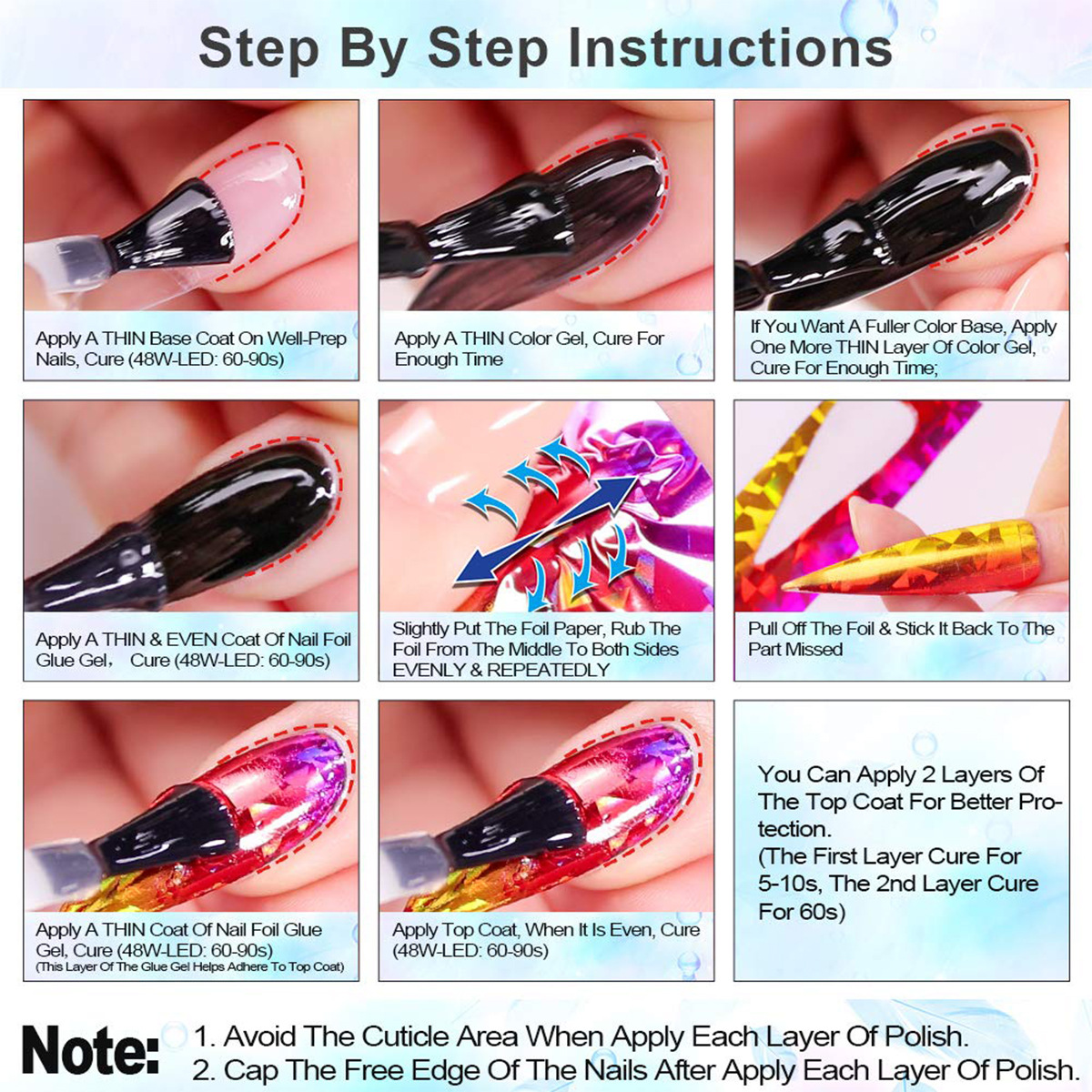 Step By Step Instructions

Apply A THIN Base Coat On Well-Prep Nails, Cure (48W-LED: 60-90s)

Apply A THIN Color Gel, Cure For Enough Time

If You Want A Fuller Color Base, Apply One More THIN Layer Of Color Gel, Cure For Enough Time;

Apply A THIN & EVEN Coat Of Nail Foil Glue Gel, Cure (48W-LED: 60-90s)

Slightly Put The Foil Paper, Rub The Foil From The Middle To Both Sides EVENLY & REPEATEDLY

Pull Off The Foil & Stick It Back To The Part Missed

Apply A THIN Coat Of Nail Foil Glue Gel, Cure (48W-LED: 60-90s)
(This Layer Of The Glue Gel Helps Adhere To Top Coat)

Apply Top Coat, When It Is Even, Cure (48W-LED: 60-90s)

You Can Apply 2 Layers Of The Top Coat For Better Protection.
(The First Layer Cure For 5-10s, The 2nd Layer Cure For 60s)

Note: 1. Avoid The Cuticle Area When Apply Each Layer Of Polish.
2. Cap The Free Edge Of The Nails After Apply Each Layer Of Polish.