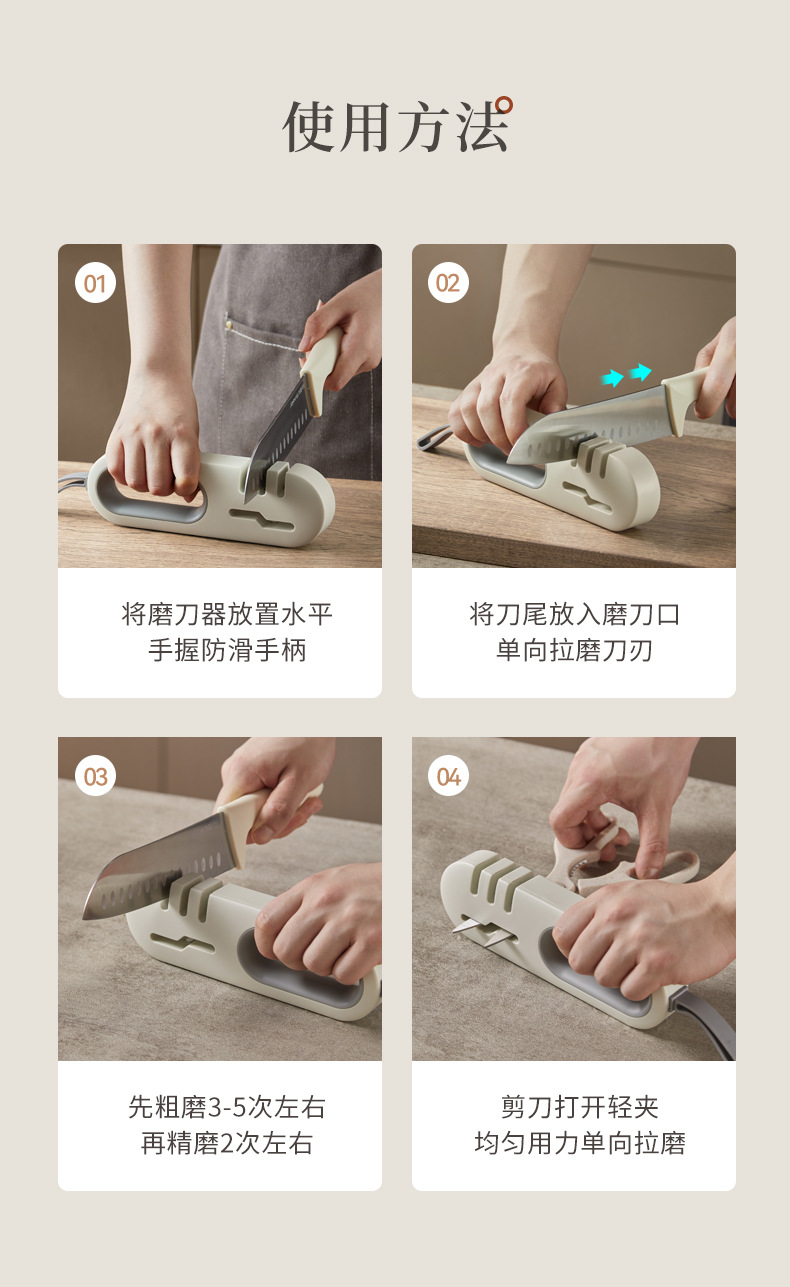 使用方法

01

将磨刀器放置水平
手握防滑手柄

02

将刀尾放入磨刀口
单向拉磨刀刃

03

先粗磨3-5次左右
再精磨2次左右

04

剪刀打开轻夹
均匀用力单向拉磨