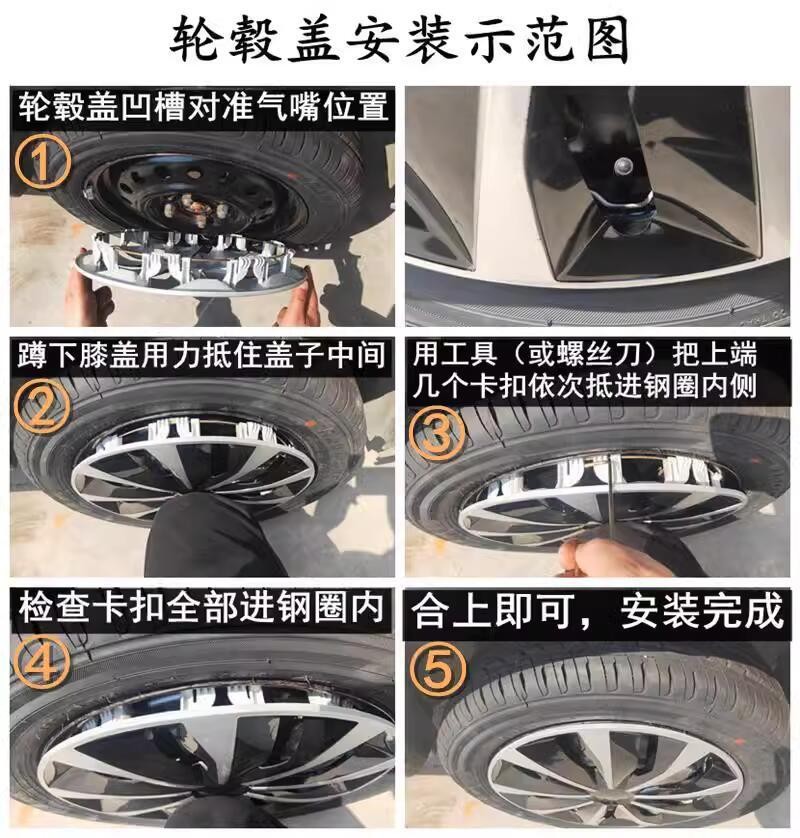 轮毂盖安装示范图

轮毂盖凹槽对准气嘴位置

①

蹲下膝盖用力抵住盖子中间

②

用工具（或螺丝刀）把上端几个卡扣依次抵进钢圈内侧

③

检查卡扣全部进钢圈内

④

合上即可，安装完成

⑤