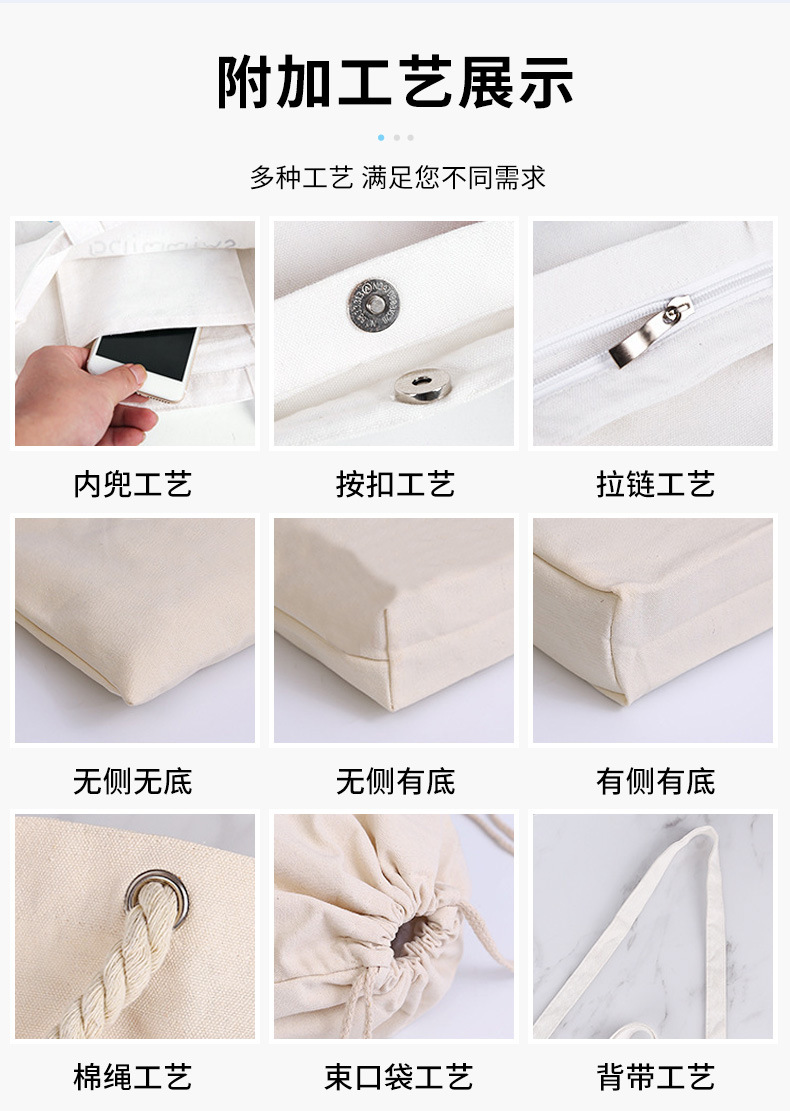 附加工艺展示

多种工艺 满足您不同需求

内兜工艺

按扣工艺

拉链工艺

无侧无底

无侧有底

有侧有底

棉绳工艺

束口袋工艺

背带工艺