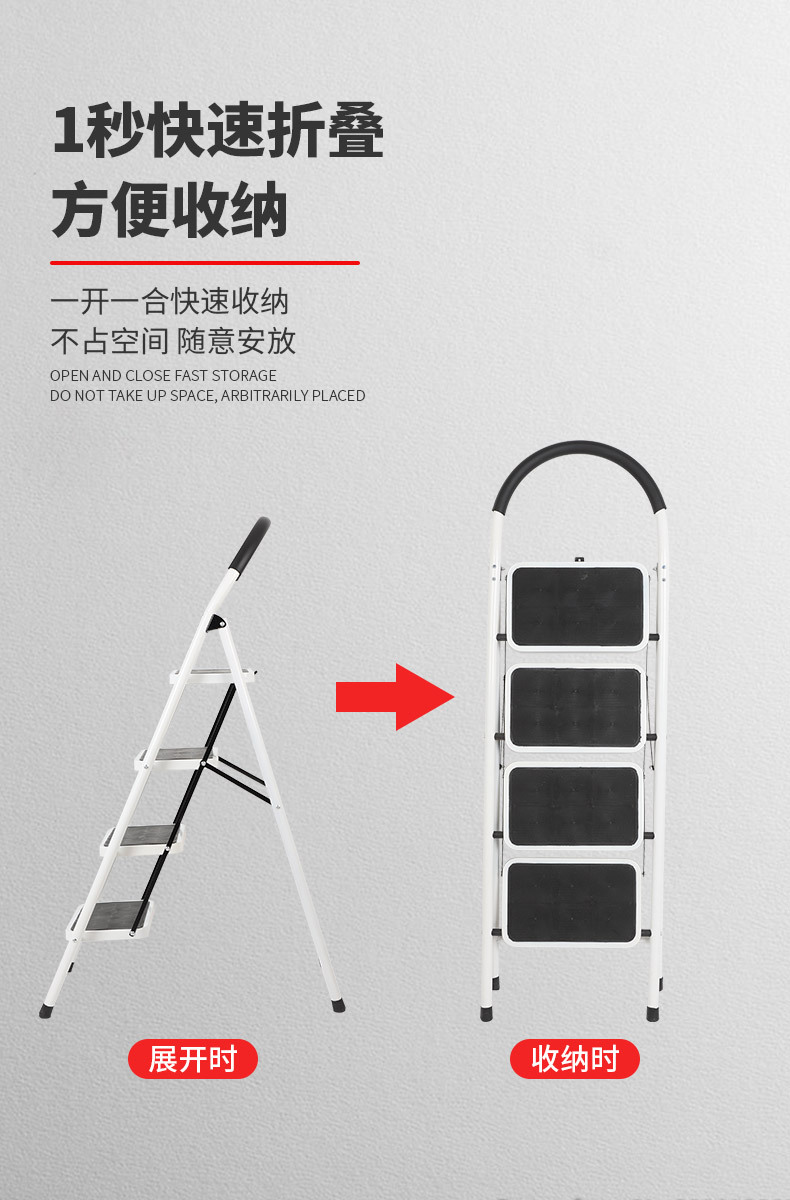 1秒快速折叠
方便收纳

一开一合快速收纳
不占空间 随意安放
OPEN AND CLOSE FAST STORAGE
DO NOT TAKE UP SPACE, ARBITRARILY PLACED

展开时

收纳时