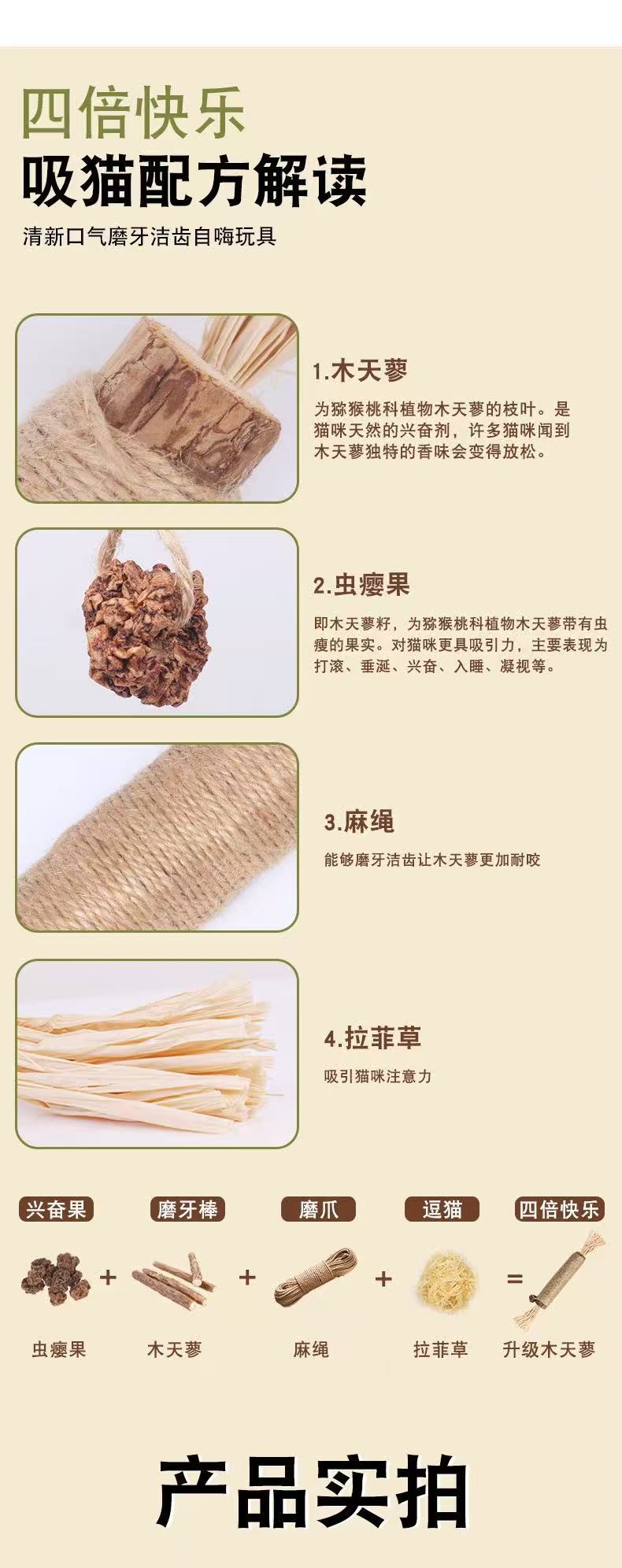 四倍快乐
吸猫配方解读
清新口气磨牙洁齿自嗨玩具

1.木天蓼
为猕猴桃科植物木天蓼的枝叶。是猫咪天然的兴奋剂，许多猫咪闻到木天蓼独特的香味会变得放松。

2.虫瘿果
即木天蓼籽，为猕猴桃科植物木天蓼带有虫瘿的果实。对猫咪更具吸引力，主要表现为打滚、垂涎、兴奋、入睡、凝视等。

3.麻绳
能够磨牙洁齿让木天蓼更加耐咬

4.拉菲草
吸引猫咪注意力

兴奋果 + 磨牙棒 + 磨爪 + 逗猫 = 四倍快乐
虫瘿果 木天蓼 麻绳 拉菲草 升级木天蓼

产品实拍