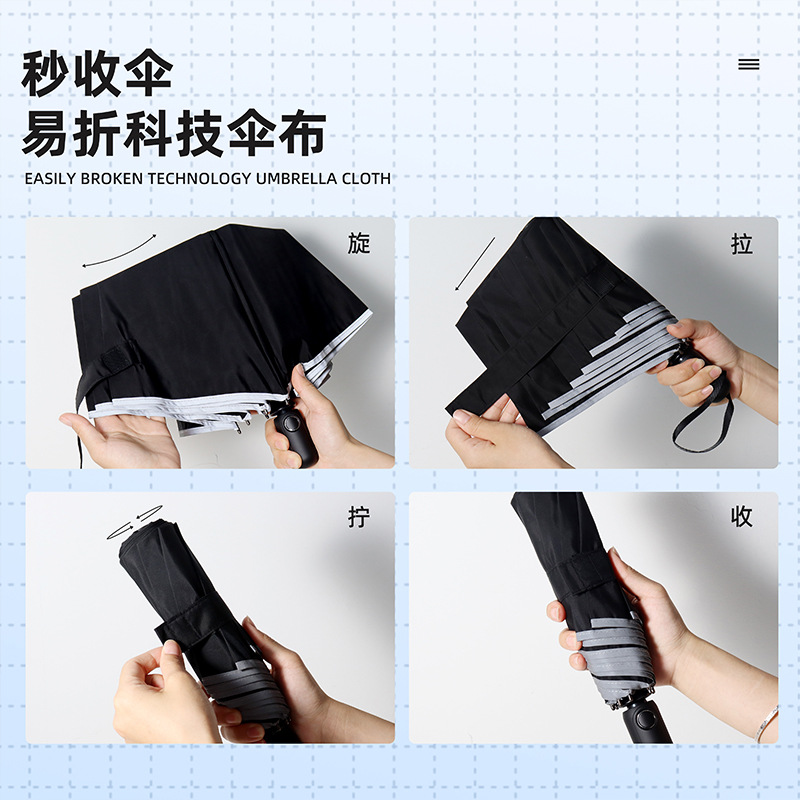 秒收伞
易折科技伞布
EASILY BROKEN TECHNOLOGY UMBRELLA CLOTH

旋

拉

拧

收