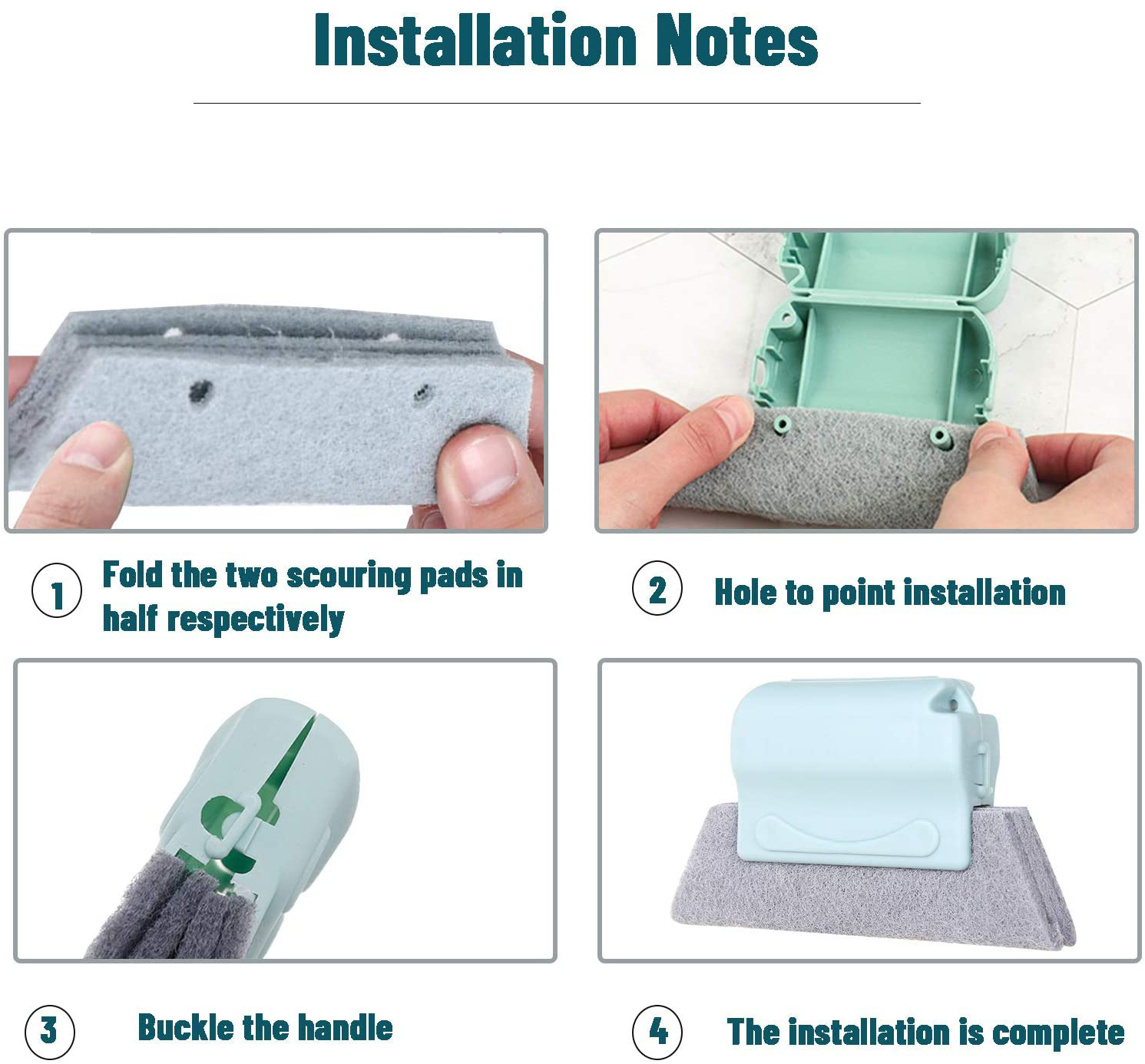 Installation Notes

1 Fold the two scouring pads in half respectively

2 Hole to point installation

3 Buckle the handle

4 The installation is complete