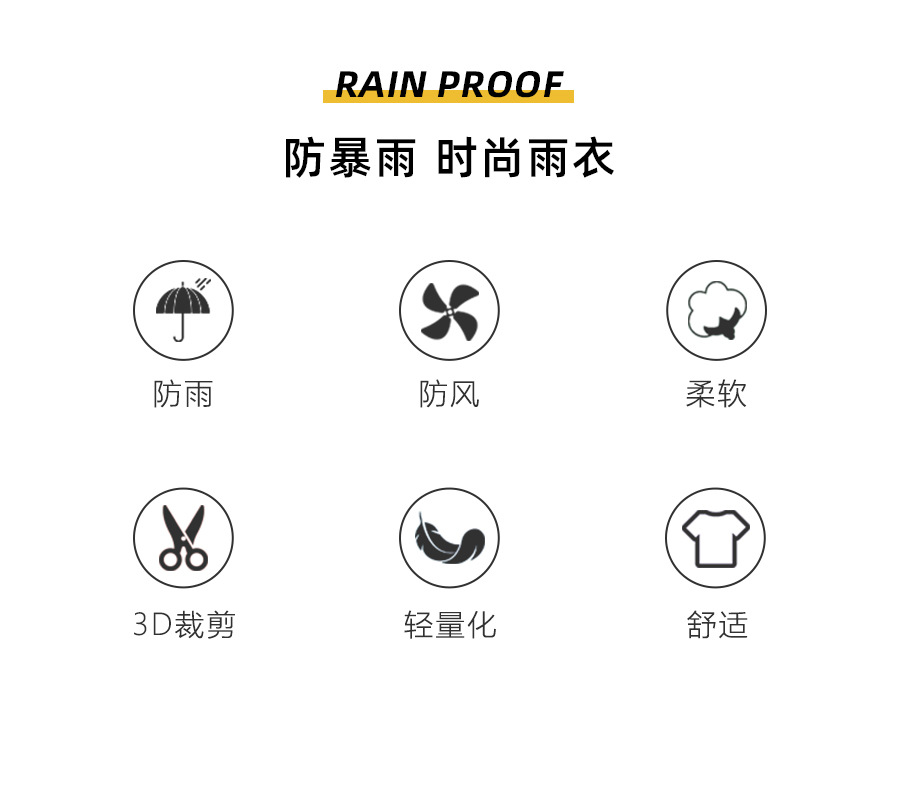 RAIN PROOF

防暴雨 时尚雨衣

防雨

防风

柔软

3D裁剪

轻量化

舒适