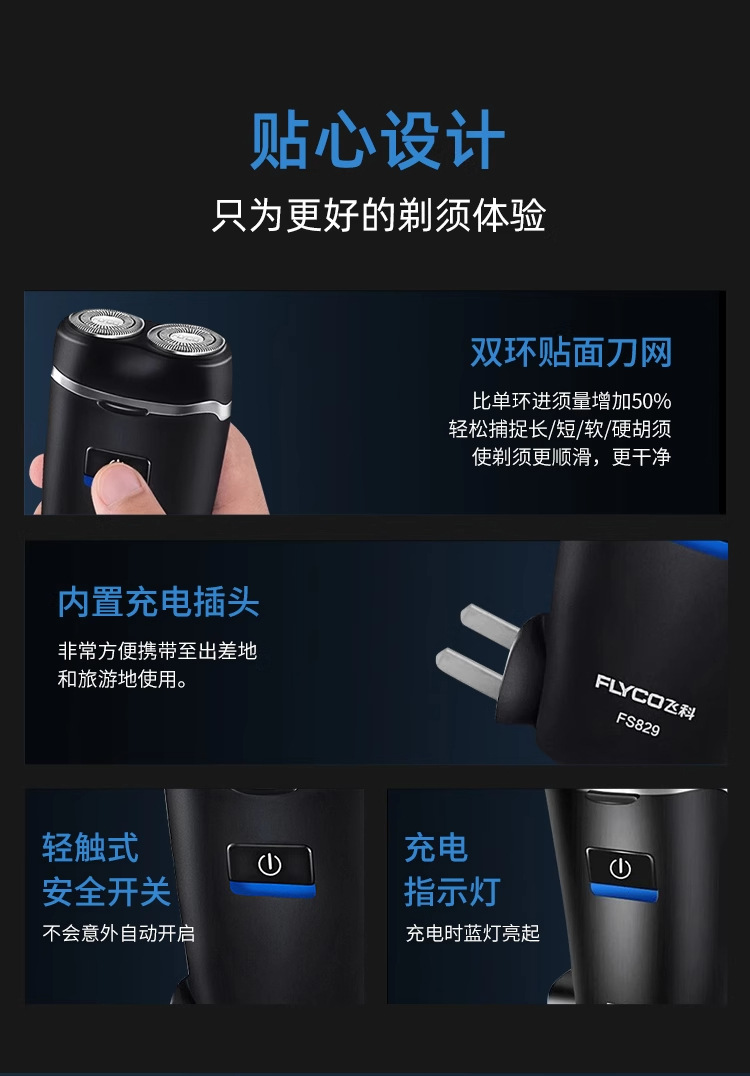 贴心设计
只为更好的剃须体验

双环贴面刀网
比单环进须量增加50%
轻松捕捉长/短/软/硬胡须
使剃须更顺滑，更干净

内置充电插头
非常方便携带至出差地和旅游地使用。

FLYCO飞科
FS829

轻触式
安全开关
不会意外自动开启

充电
指示灯
充电时蓝灯亮起