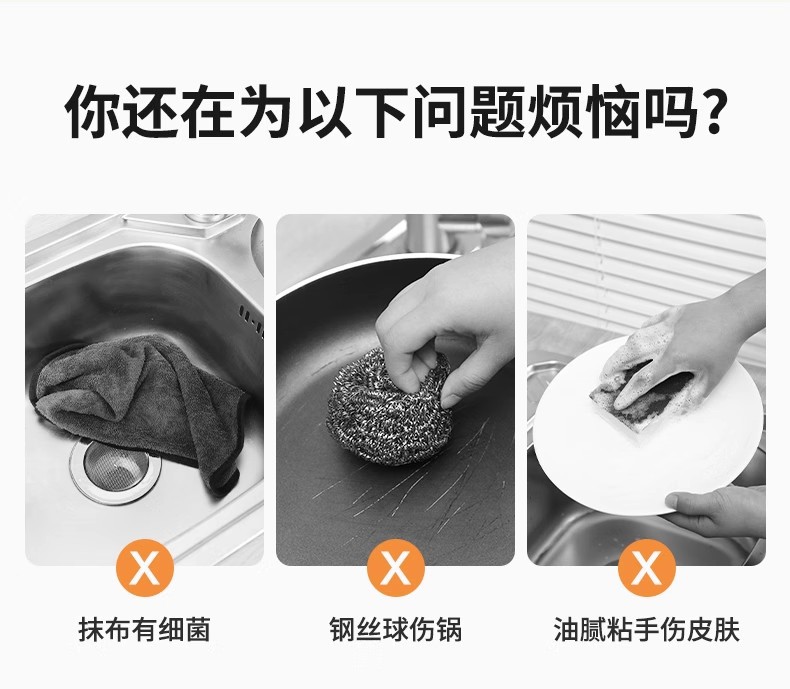 你还在为以下问题烦恼吗？

X
抹布有细菌

X
钢丝球伤锅

X
油腻粘手伤皮肤