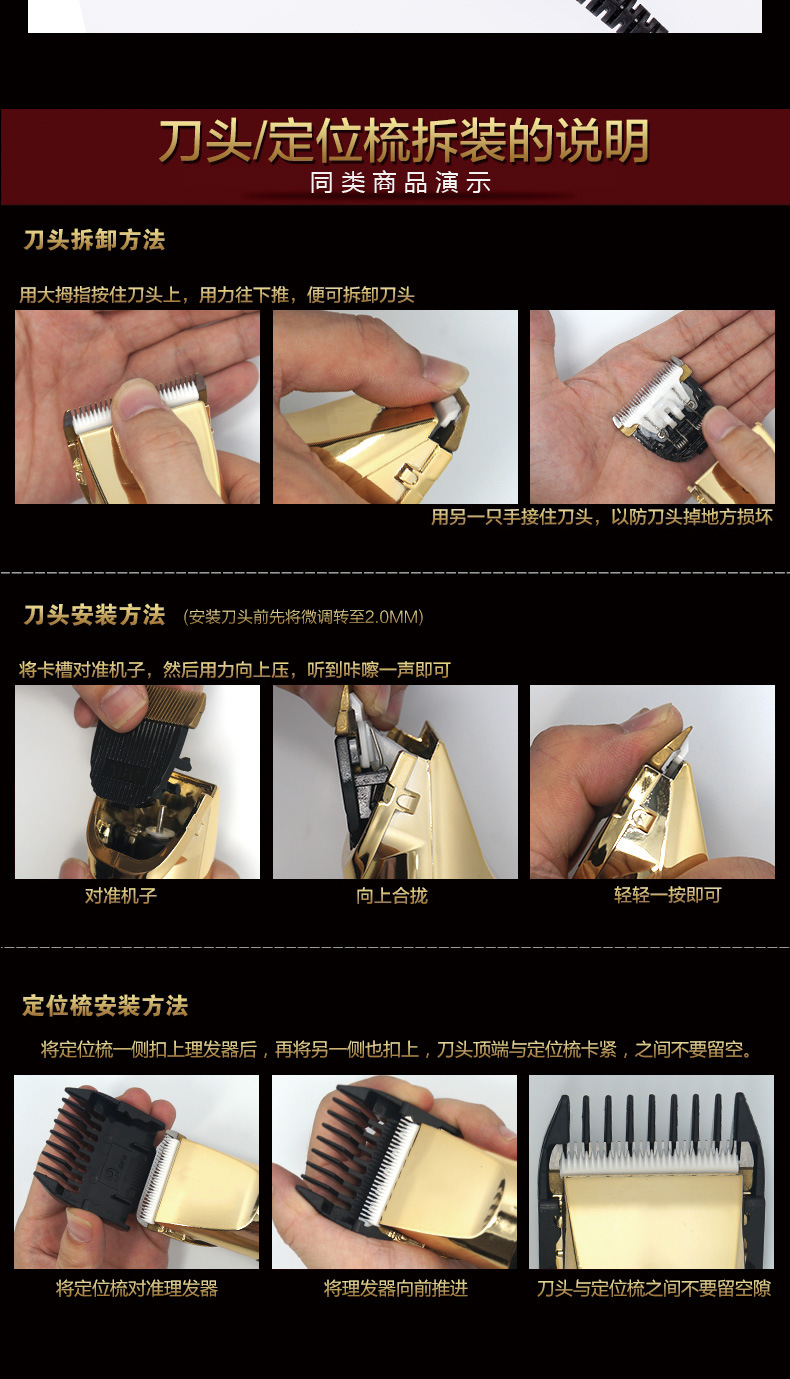 刀头/定位梳拆装的说明
同类商品演示

刀头拆卸方法

用大拇指按住刀头上，用力往下推，便可拆卸刀头

用另一只手接住刀头，以防刀头掉地方损坏

刀头安装方法 (安装刀头前先将微调转至2.0MM)

将卡槽对准机子，然后用力向上压，听到咔嚓一声即可

对准机子

向上合拢

轻轻一按即可

定位梳安装方法

将定位梳一侧扣上理发器后，再将另一侧也扣上，刀头顶端与定位梳卡紧，之间不要留空。

将定位梳对准理发器

将理发器向前推进

刀头与定位梳之间不要留空隙