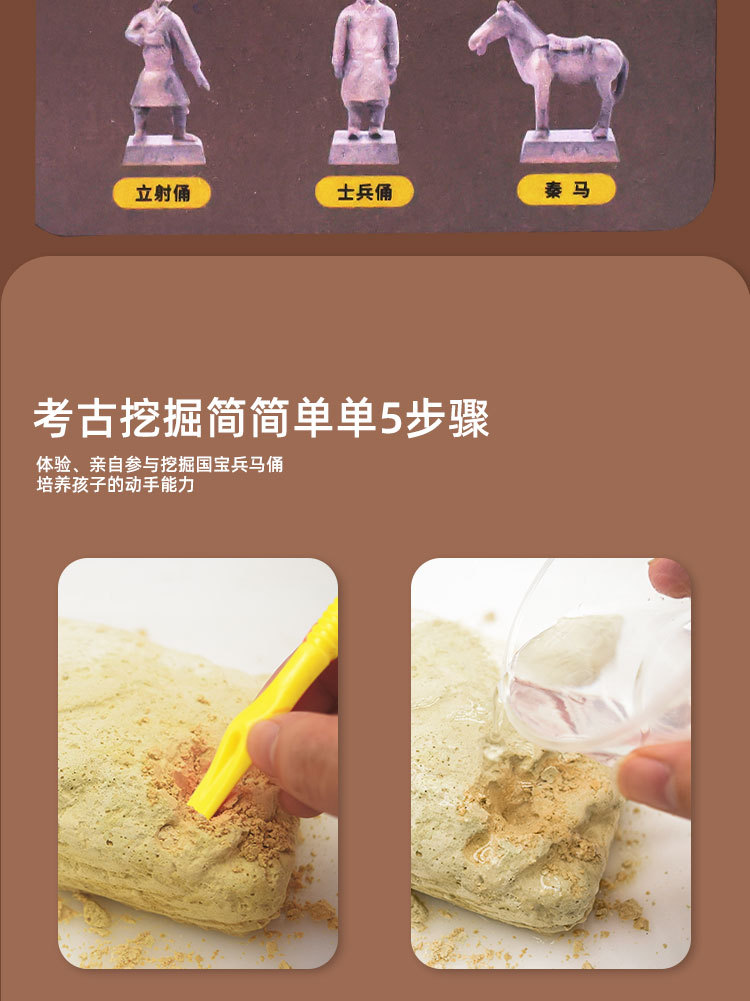 立射俑

士兵俑

秦马

考古挖掘简简单单5步骤

体验、亲自参与挖掘国宝兵马俑
培养孩子的动手能力