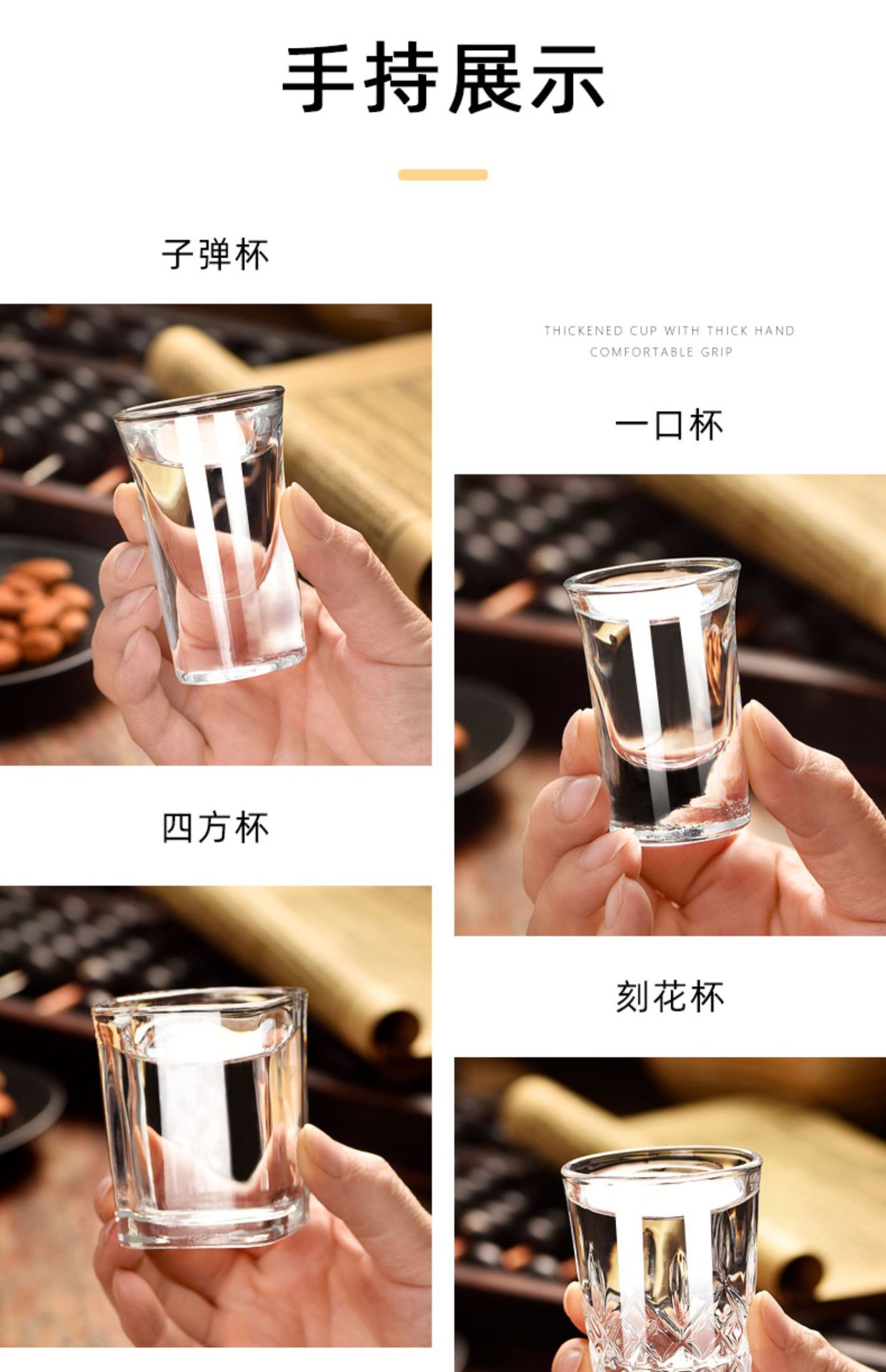 手持展示

子弹杯

THICKENED CUP WITH THICK HAND COMFORTABLE GRIP

一口杯

四方杯

刻花杯