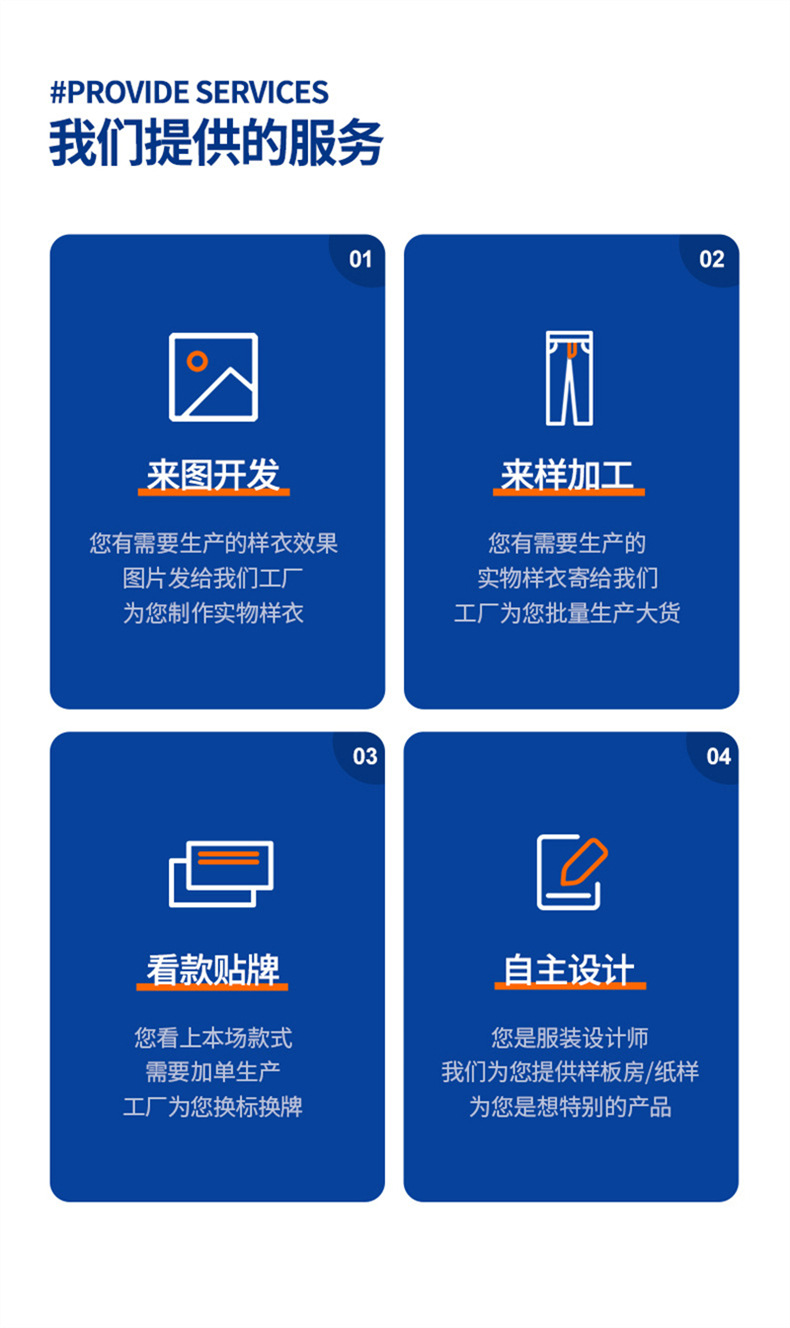 #PROVIDE SERVICES
我们提供的服务

01

来图开发

您有需要生产的样衣效果
图片发给我们工厂
为您制作实物样衣

02

来样加工

您有需要生产的
实物样衣寄给我们
工厂为您批量生产大货

03

看款贴牌

您看上本场款式
需要加单生产
工厂为您换标换牌

04

自主设计

您是服装设计师
我们为您提供样板房/纸样
为您是想特别的产品