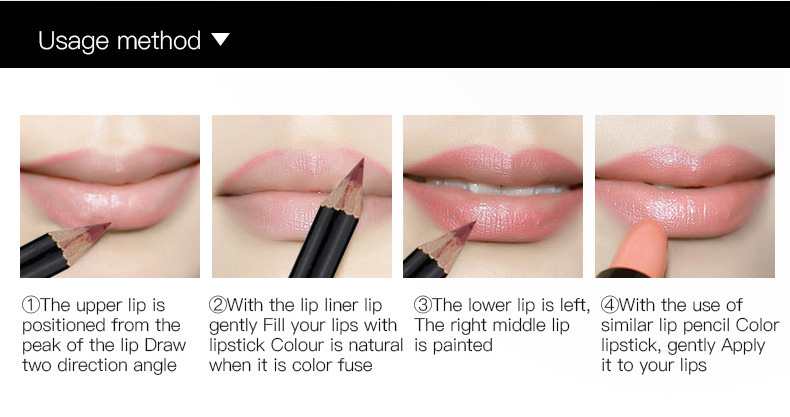 Usage method ▼

①The upper lip is positioned from the peak of the lip Draw two direction angle

②With the lip liner lip gently Fill your lips with lipstick Colour is natural when it is color fuse

③The lower lip is left, The right middle lip is painted

④With the use of similar lip pencil Color lipstick, gently Apply it to your lips