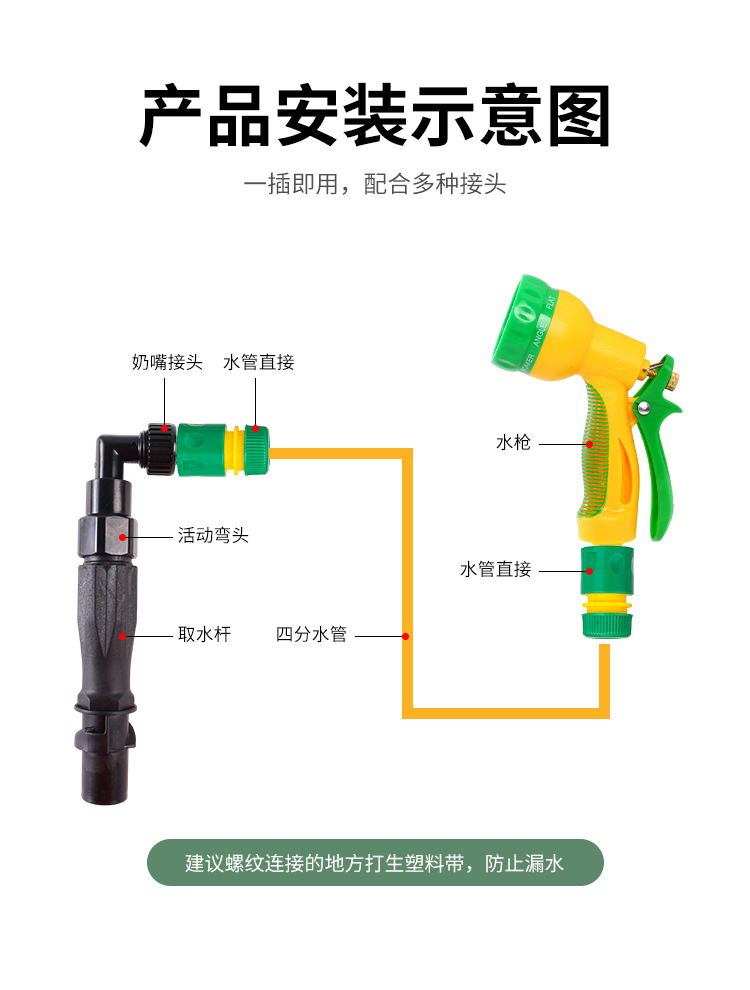 产品安装示意图

一插即用，配合多种接头

奶嘴接头
水管直接
活动弯头
取水杆
四分水管
水枪
水管直接

建议螺纹连接的地方打生塑料带，防止漏水