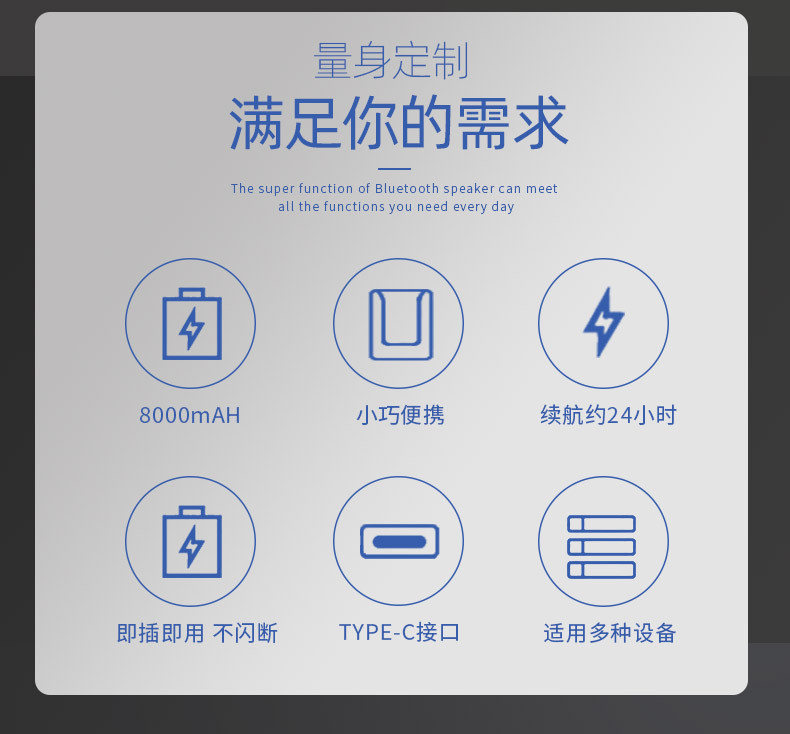 量身定制

满足你的需求

The super function of Bluetooth speaker can meet all the functions you need every day

8000mAH

小巧便携

续航约24小时

即插即用 不闪断

TYPE-C接口

适用多种设备