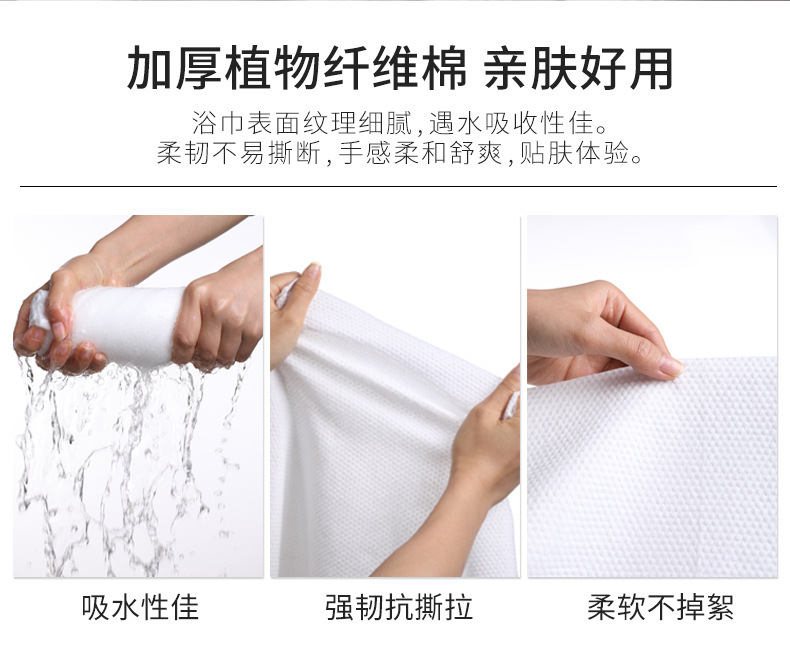 加厚植物纤维棉 亲肤好用

浴巾表面纹理细腻，遇水吸收性佳。
柔韧不易撕断，手感柔和舒爽，贴肤体验。

吸水性佳

强韧抗撕拉

柔软不掉絮