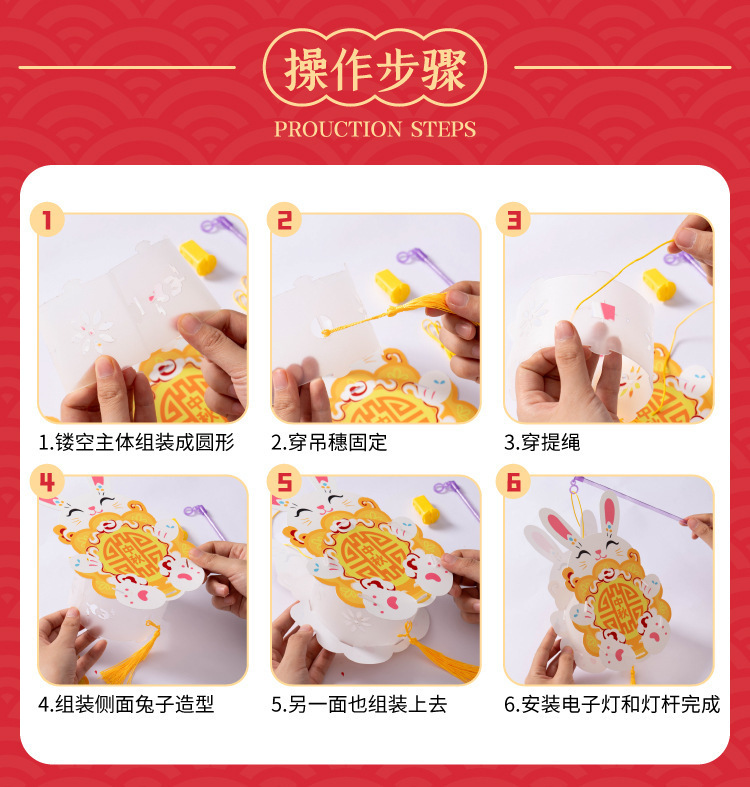 操作步骤

PROUCTION STEPS

1

1.镂空主体组装成圆形

2

2.穿吊穗固定

3

3.穿提绳

4

4.组装侧面兔子造型

5

5.另一面也组装上去

6

6.安装电子灯和灯杆完成