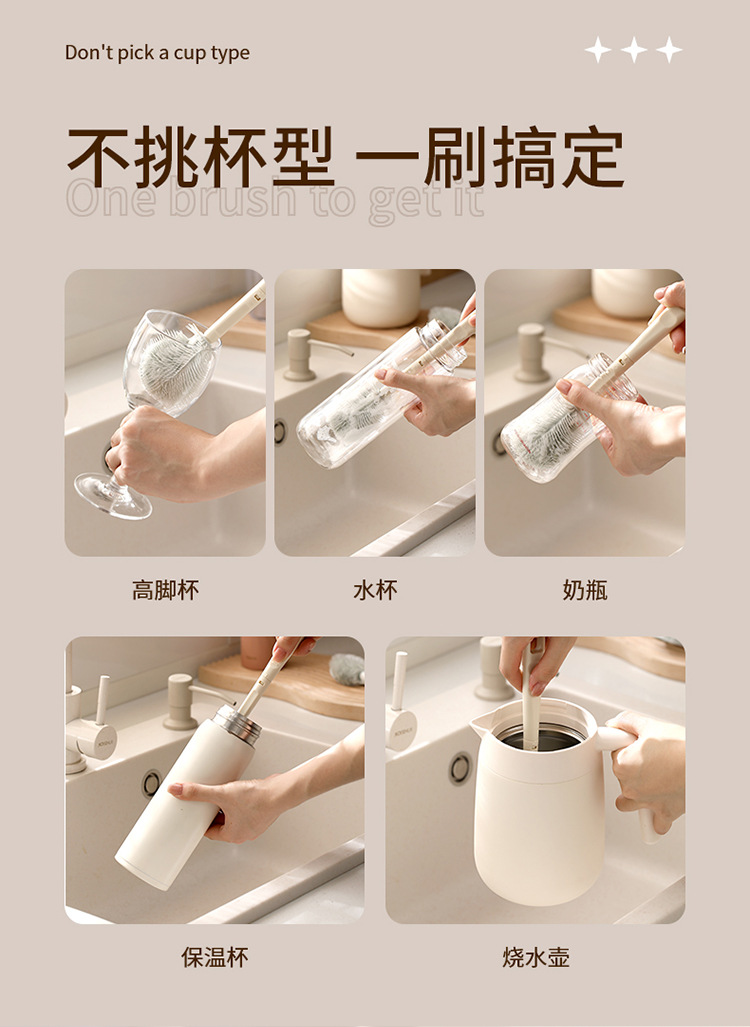 Don't pick a cup type

不挑杯型 一刷搞定
One brush to get it

高脚杯

水杯

奶瓶

保温杯

烧水壶