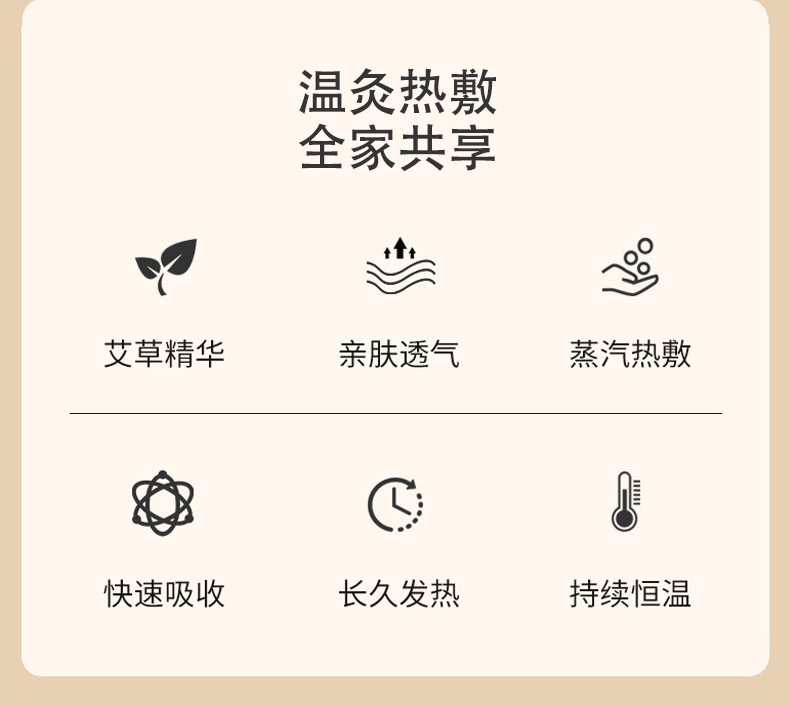 温灸热敷
全家共享

艾草精华

亲肤透气

蒸汽热敷

快速吸收

长久发热

持续恒温