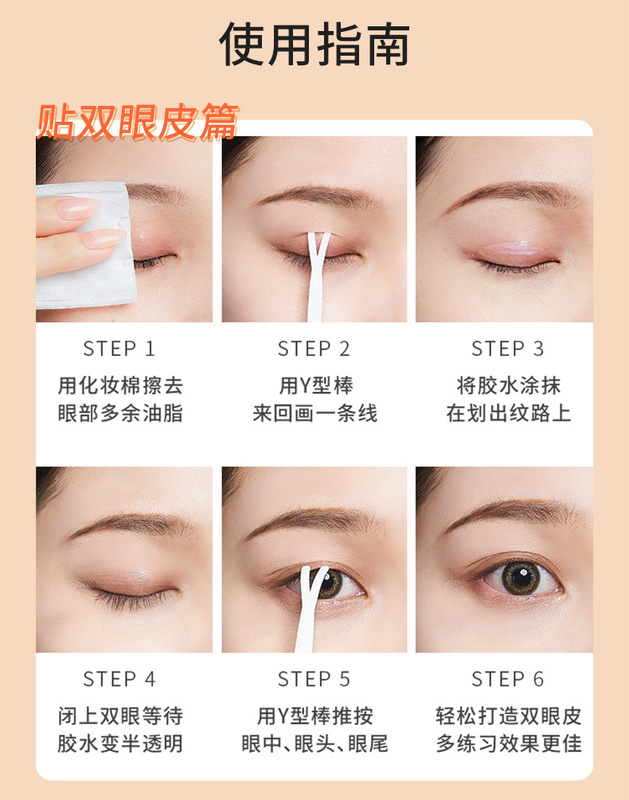 使用指南

贴双眼皮篇

STEP 1
用化妆棉擦去
眼部多余油脂

STEP 2
用Y型棒
来回画一条线

STEP 3
将胶水涂抹
在划出纹路上

STEP 4
闭上双眼等待
胶水变半透明

STEP 5
用Y型棒推按
眼中、眼头、眼尾

STEP 6
轻松打造双眼皮
多练习效果更佳