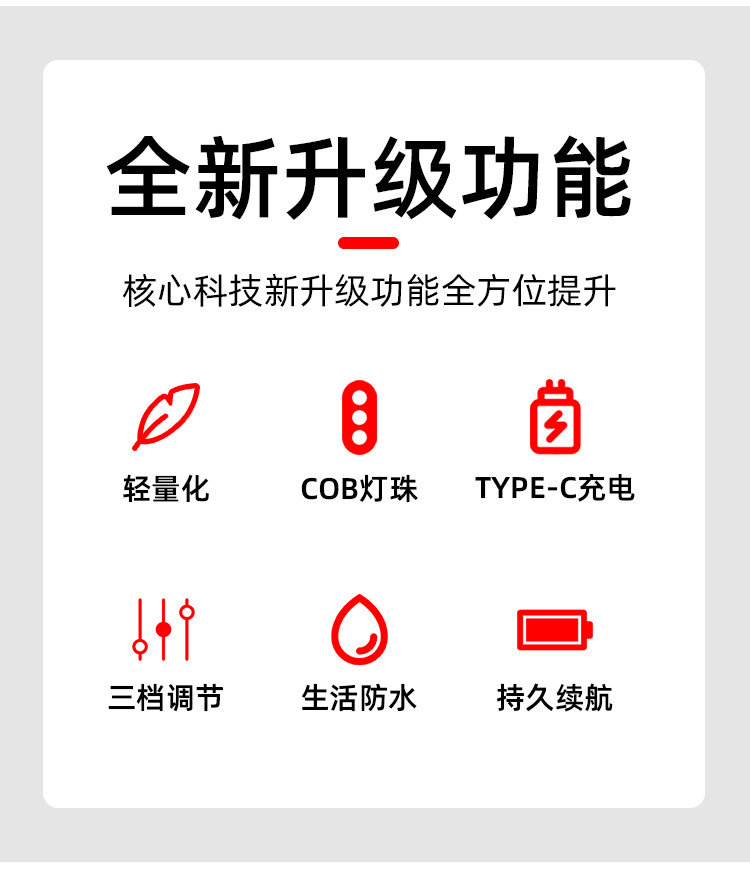 全新升级功能

核心科技新升级功能全方位提升

轻量化

COB灯珠

TYPE-C充电

三档调节

生活防水

持久续航