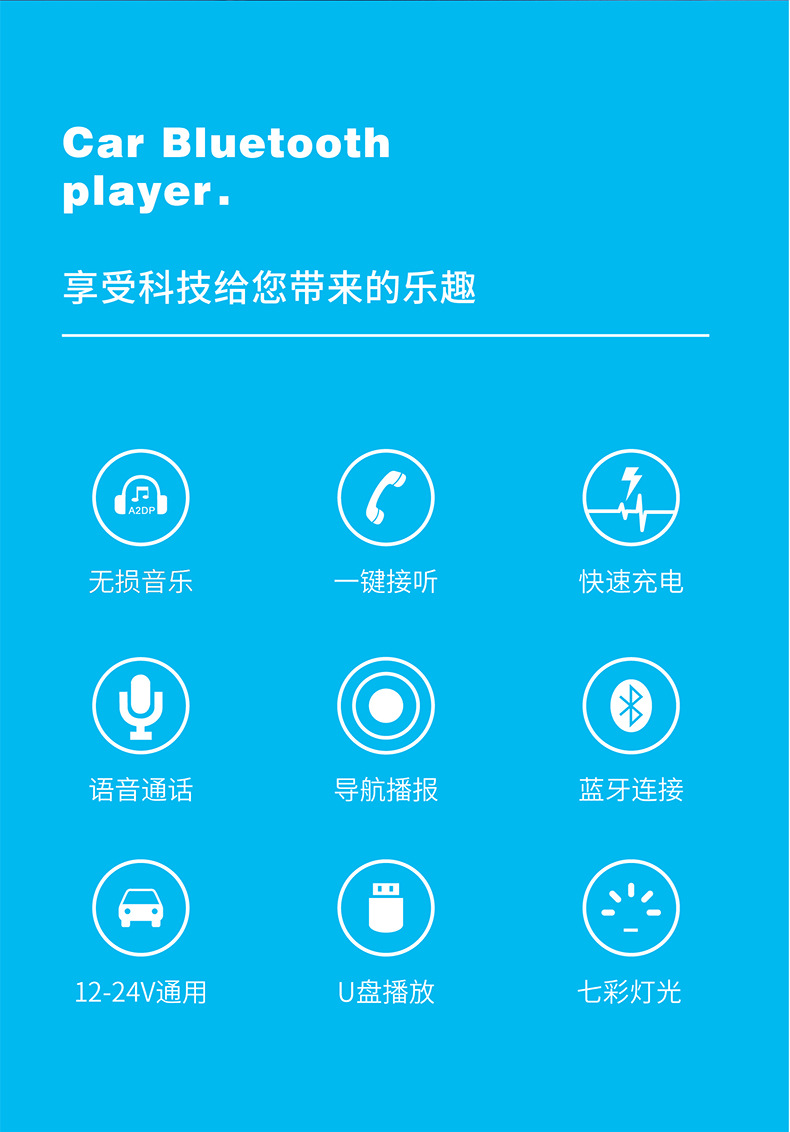 Car Bluetooth
player.

享受科技给您带来的乐趣

A2DP
无损音乐

一键接听

快速充电

语音通话

导航播报

蓝牙连接

12-24V通用

U盘播放

七彩灯光