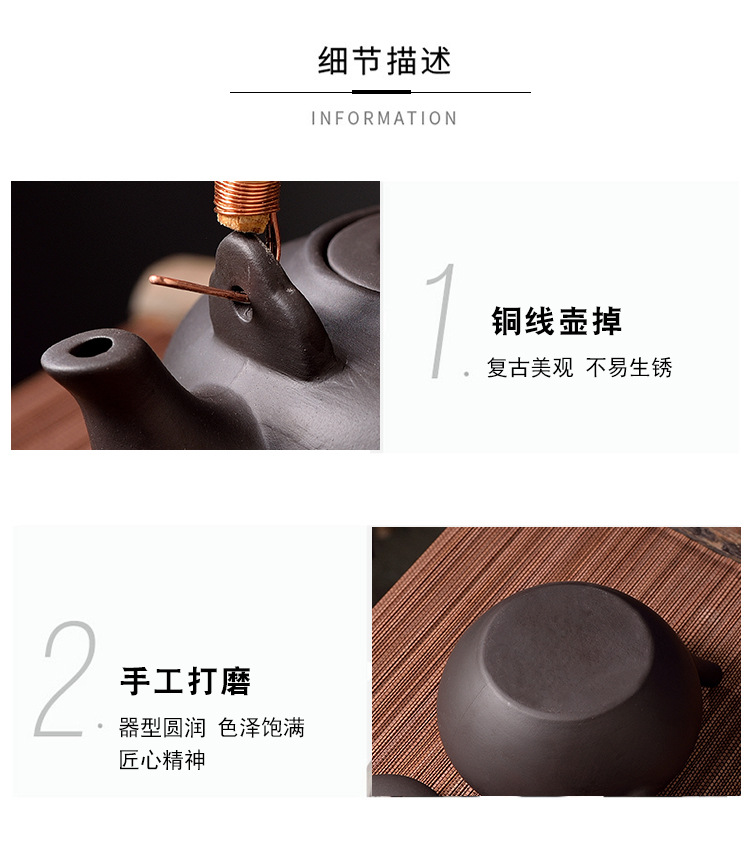 细节描述

INFORMATION

1.

铜线壶掉

复古美观 不易生锈

2.

手工打磨

器型圆润 色泽饱满
匠心精神