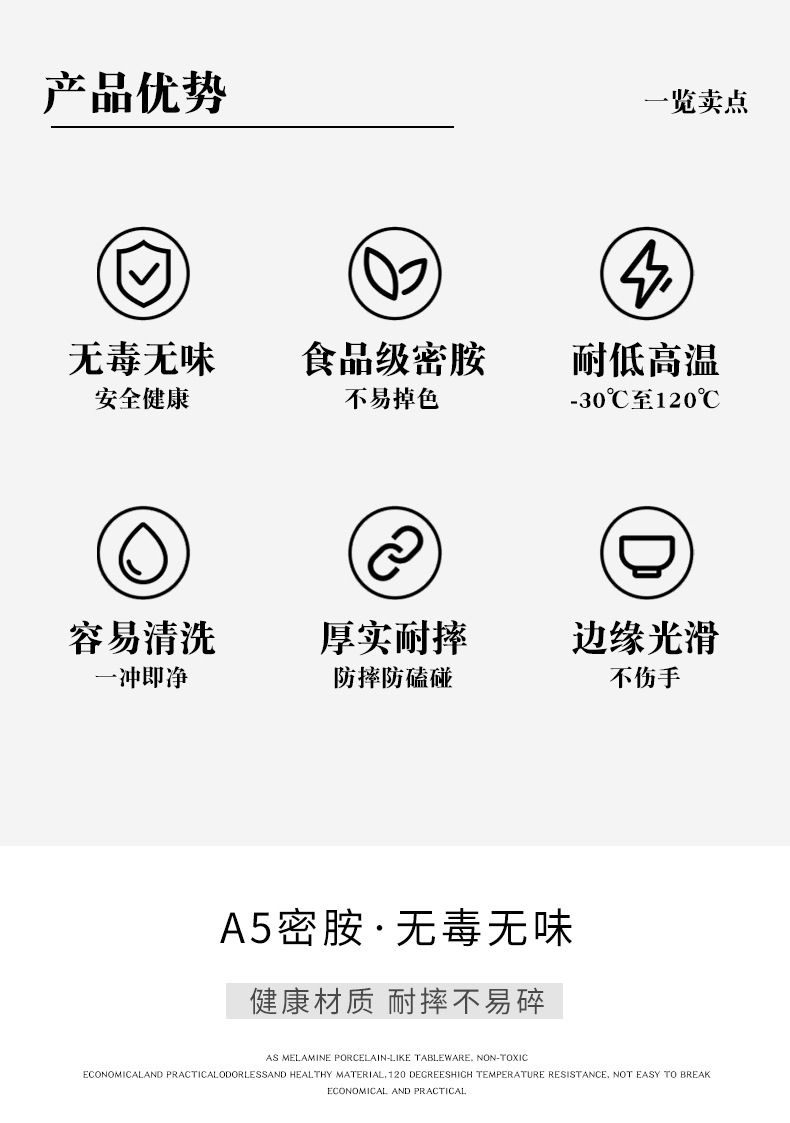 产品优势

一览卖点

无毒无味
安全健康

食品级密胺
不易掉色

耐低高温
-30℃至120℃

容易清洗
一冲即净

厚实耐摔
防摔防磕碰

边缘光滑
不伤手

A5密胺·无毒无味

健康材质 耐摔不易碎

AS MELAMINE PORCELAIN-LIKE TABLEWARE, NON-TOXIC
ECONOMICALAND PRACTICALODORLESSAND HEALTHY MATERIAL,120 DEGREESHIGH TEMPERATURE RESISTANCE, NOT EASY TO BREAK
ECONOMICAL AND PRACTICAL