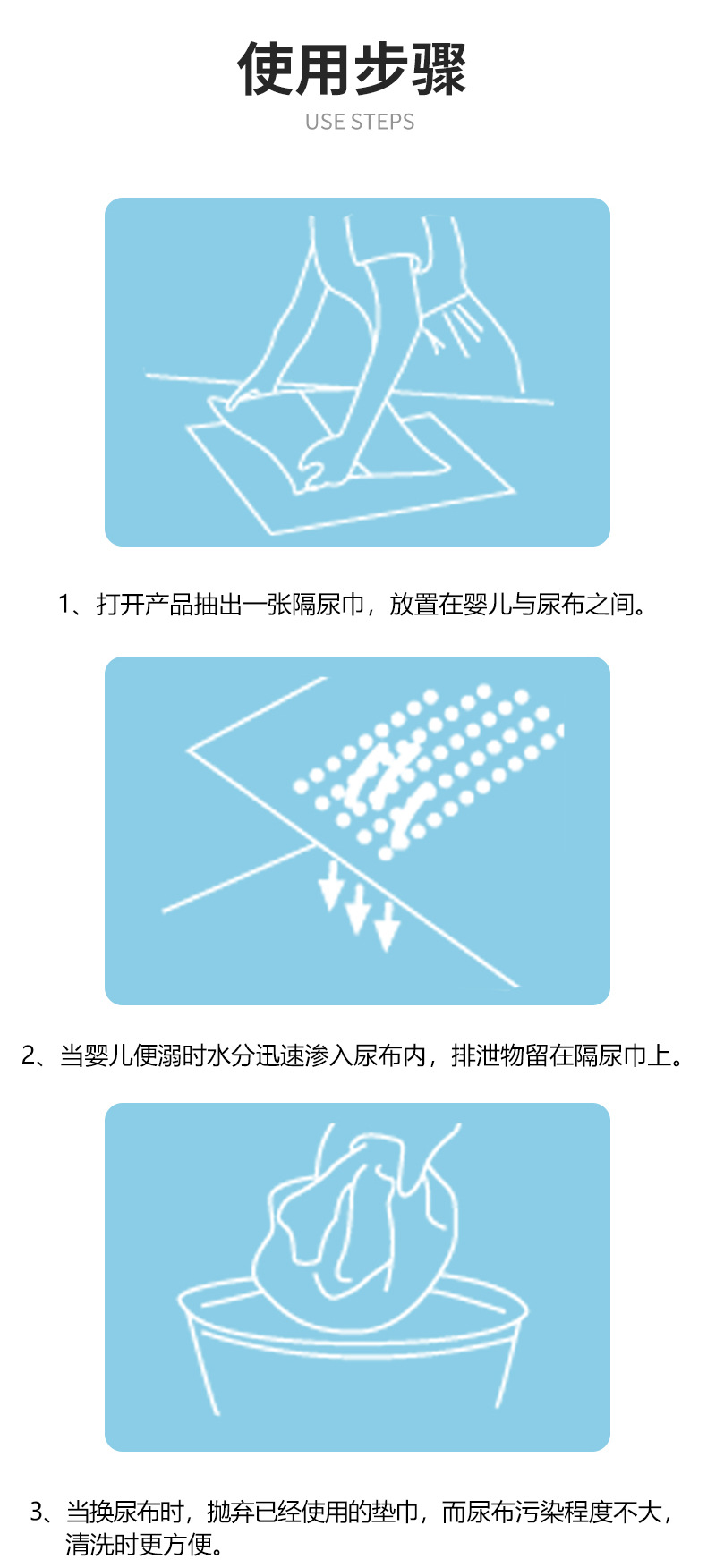 使用步骤
USE STEPS

1、打开产品抽出一张隔尿巾，放置在婴儿与尿布之间。

2、当婴儿便溺时水分迅速渗入尿布内，排泄物留在隔尿巾上。

3、当换尿布时，抛弃已经使用的垫巾，而尿布污染程度不大，清洗时更方便。