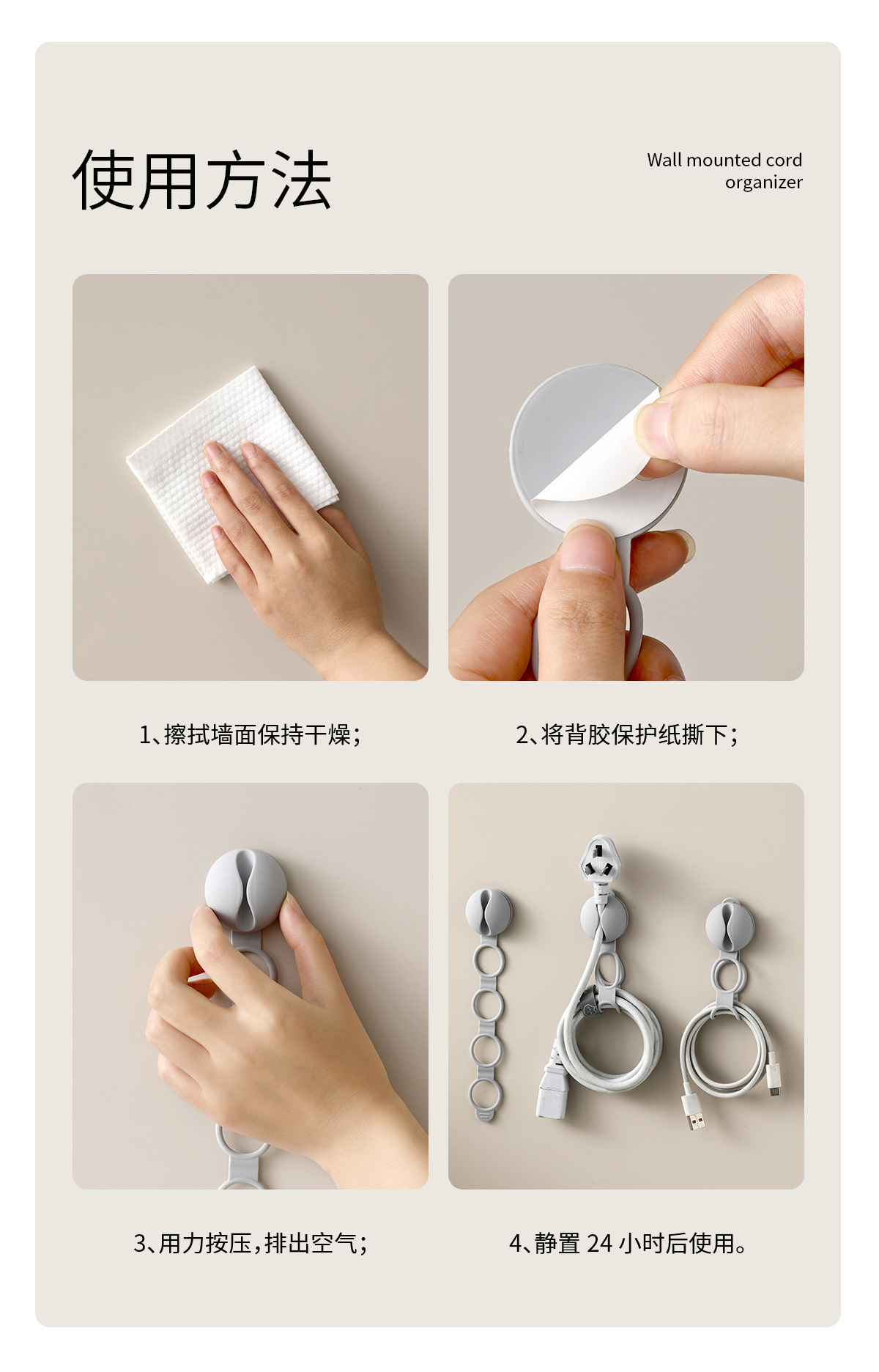 使用方法

Wall mounted cord organizer

1、擦拭墙面保持干燥；

2、将背胶保护纸撕下；

3、用力按压，排出空气；

4、静置 24 小时后使用。