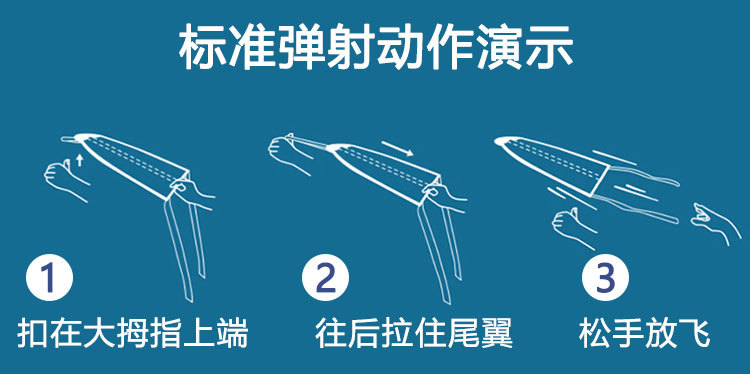 标准弹射动作演示

1
扣在大拇指上端

2
往后拉住尾翼

3
松手放飞