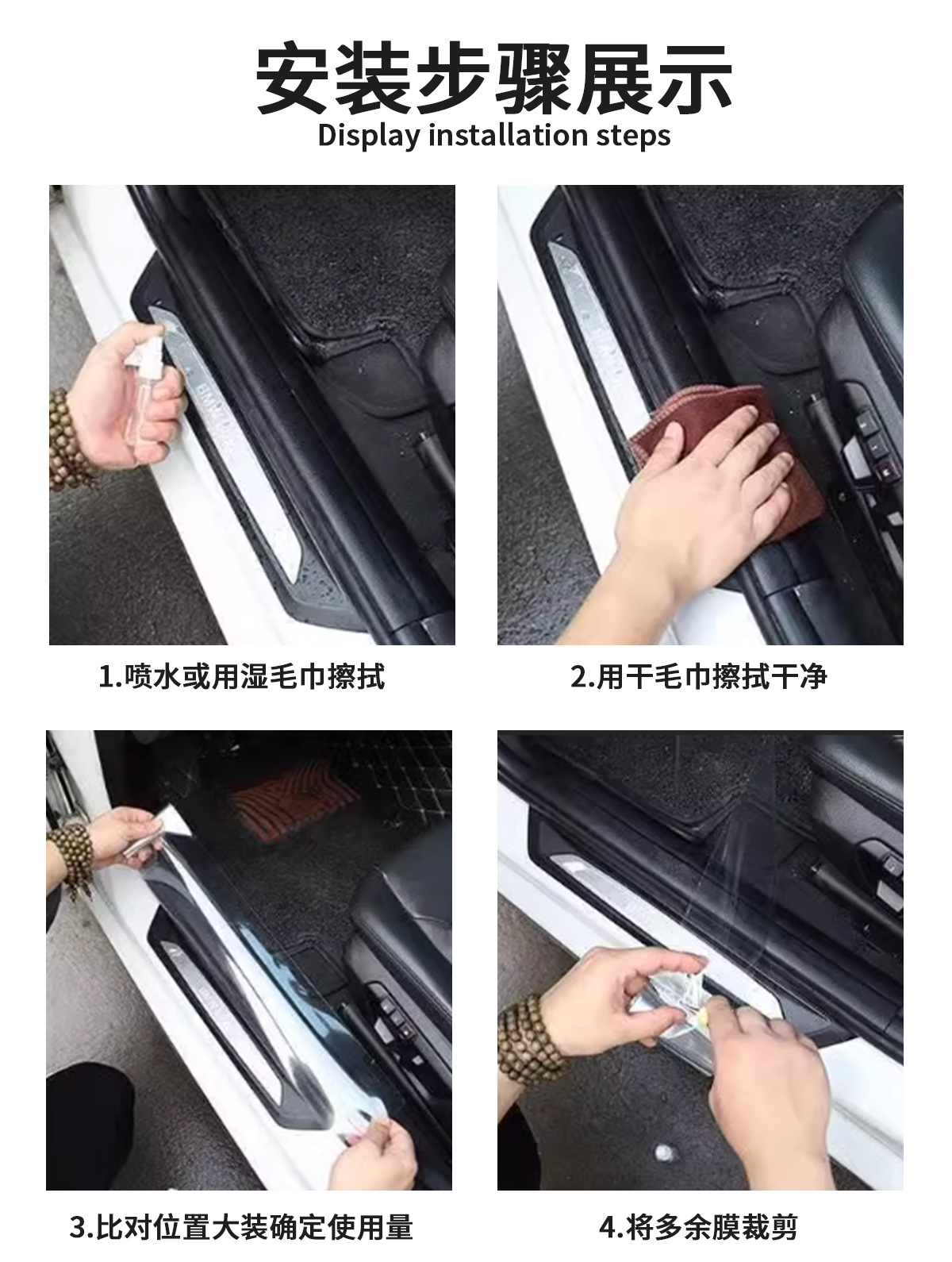 安装步骤展示
Display installation steps

1.喷水或用湿毛巾擦拭

2.用干毛巾擦拭干净

3.比对位置大装确定使用量

4.将多余膜裁剪