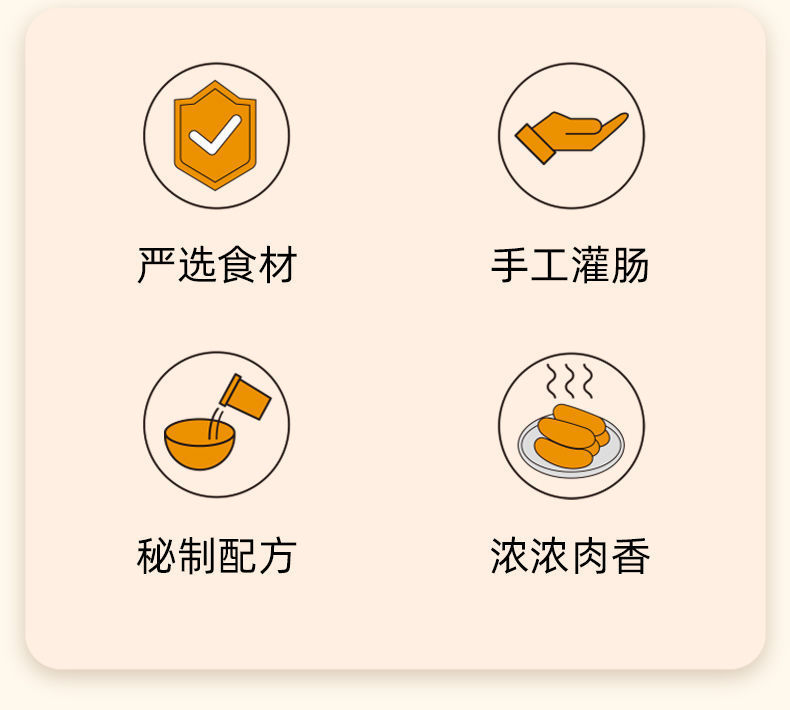 严选食材

手工灌肠

秘制配方

浓浓肉香