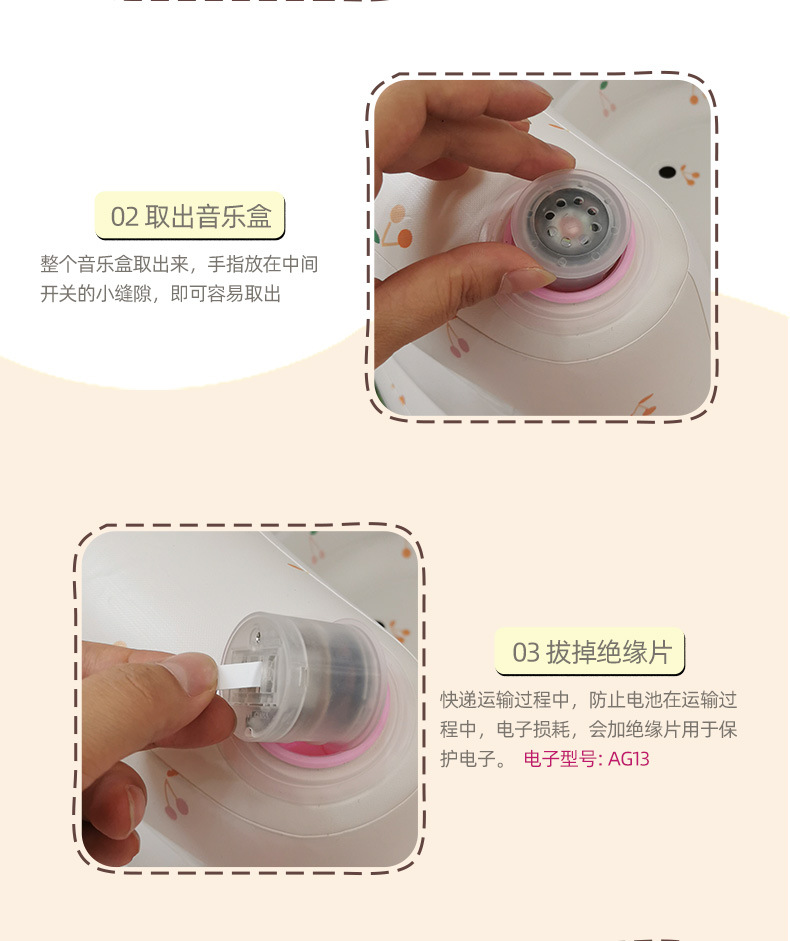 02 取出音乐盒

整个音乐盒取出来，手指放在中间开关的小缝隙，即可容易取出

03 拔掉绝缘片

快递运输过程中，防止电池在运输过程中，电子损耗，会加绝缘片用于保护电子。 电子型号: AG13