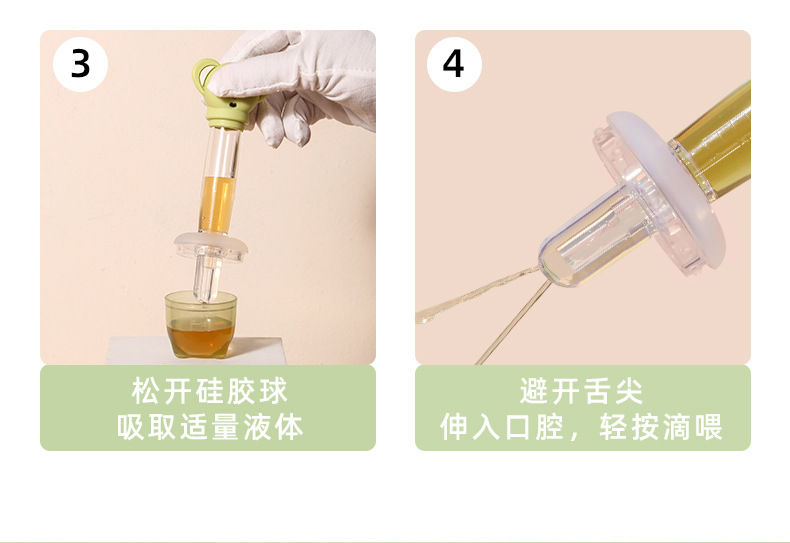 3

松开硅胶球
吸取适量液体

4

避开舌尖
伸入口腔，轻按滴喂