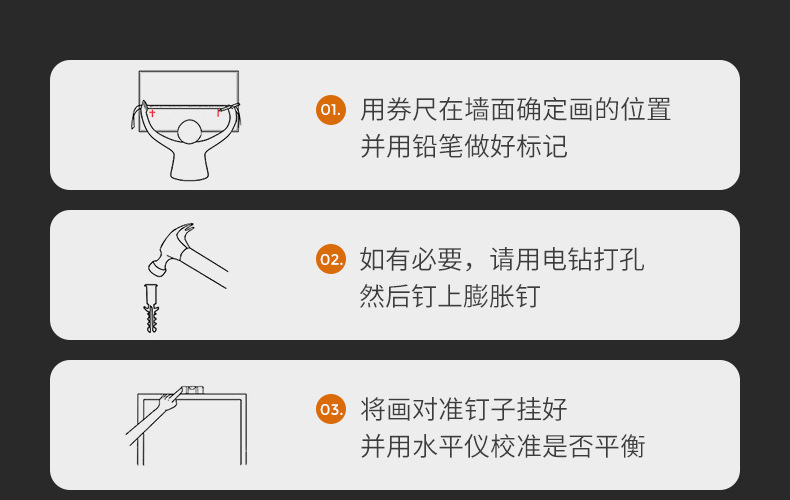 01. 用券尺在墙面确定画的位置
并用铅笔做好标记

02. 如有必要，请用电钻打孔
然后钉上膨胀钉

03. 将画对准钉子挂好
并用水平仪校准是否平衡