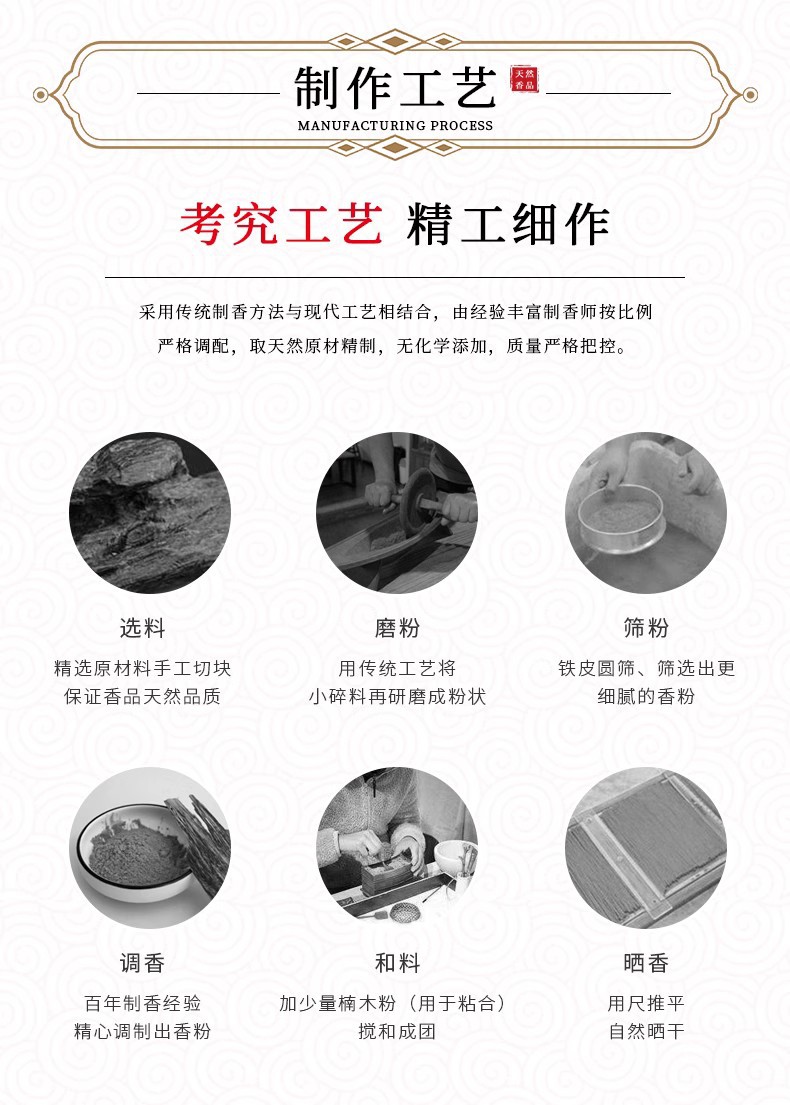 制作工艺

天然香品

MANUFACTURING PROCESS

考究工艺 精工细作

采用传统制香方法与现代工艺相结合，由经验丰富制香师按比例严格调配，取天然原材精制，无化学添加，质量严格把控。

选料

精选原材料手工切块
保证香品天然品质

磨粉

用传统工艺将
小碎料再研磨成粉状

筛粉

铁皮圆筛、筛选出更
细腻的香粉

调香

百年制香经验
精心调制出香粉

和料

加少量楠木粉（用于粘合）
搅和成团

晒香

用尺推平
自然晒干