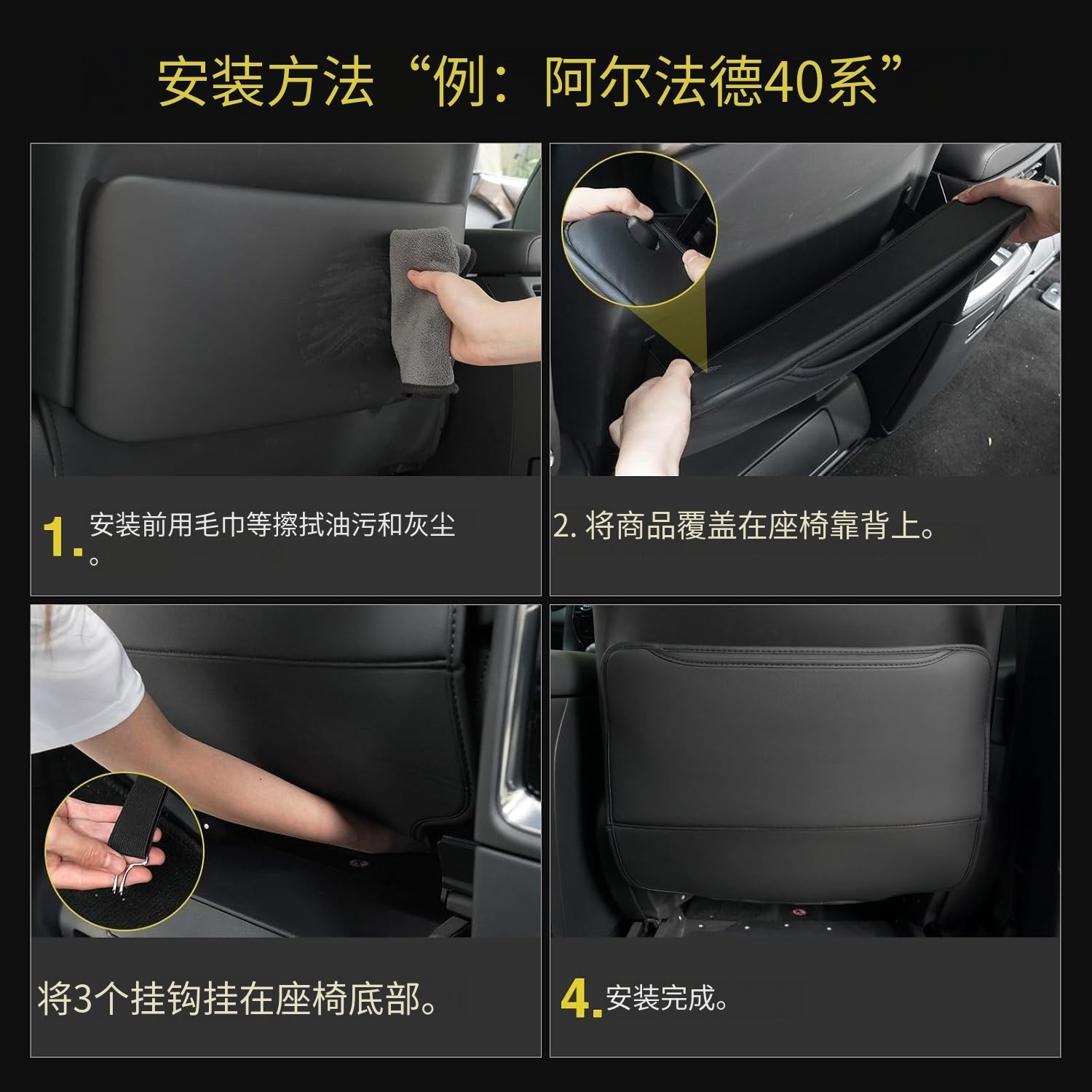 安装方法“例：阿尔法德40系”

1. 安装前用毛巾等擦拭油污和灰尘。

2. 将商品覆盖在座椅靠背上。

将3个挂钩挂在座椅底部。

4. 安装完成。