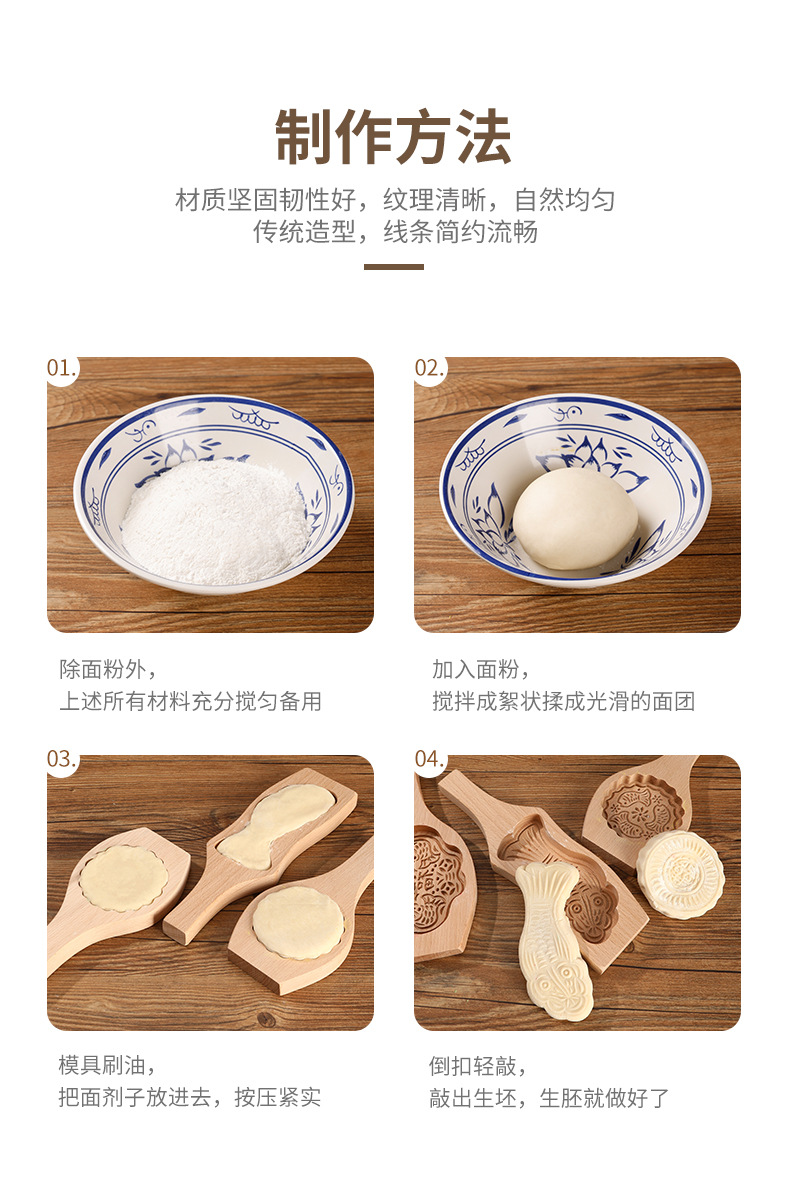 制作方法

材质坚固韧性好，纹理清晰，自然均匀
传统造型，线条简约流畅

01.

除面粉外，
上述所有材料充分搅匀备用

02.

加入面粉，
搅拌成絮状揉成光滑的面团

03.

模具刷油，
把面剂子放进去，按压紧实

04.

倒扣轻敲，
敲出生坯，生胚就做好了