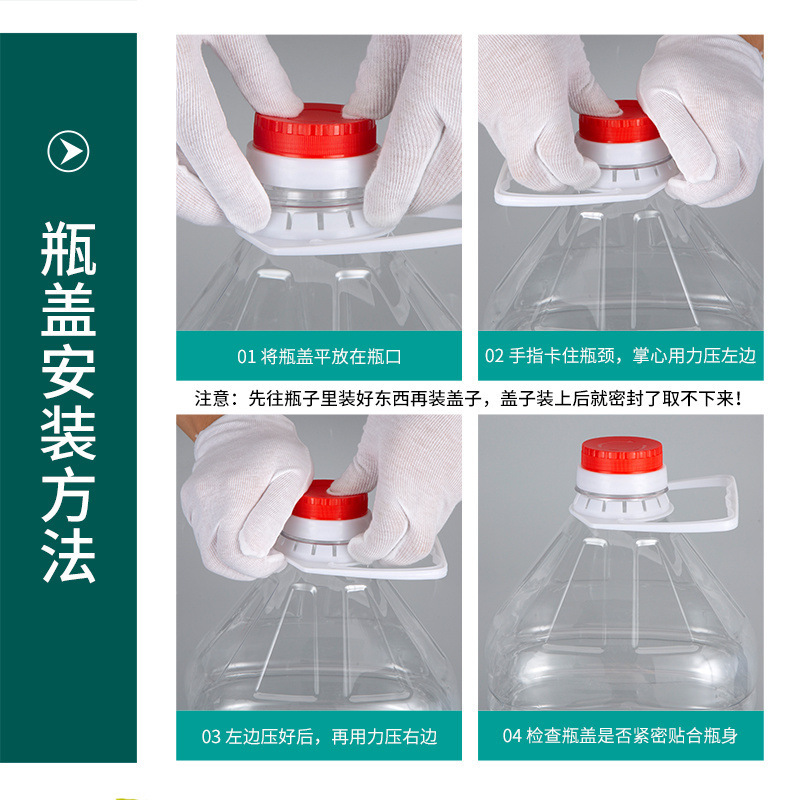 瓶盖安装方法

01 将瓶盖平放在瓶口

02 手指卡住瓶颈，掌心用力压左边

注意：先往瓶子里装好东西再装盖子，盖子装上后就密封了取不下来！

03 左边压好后，再用力压右边

04 检查瓶盖是否紧密贴合瓶身