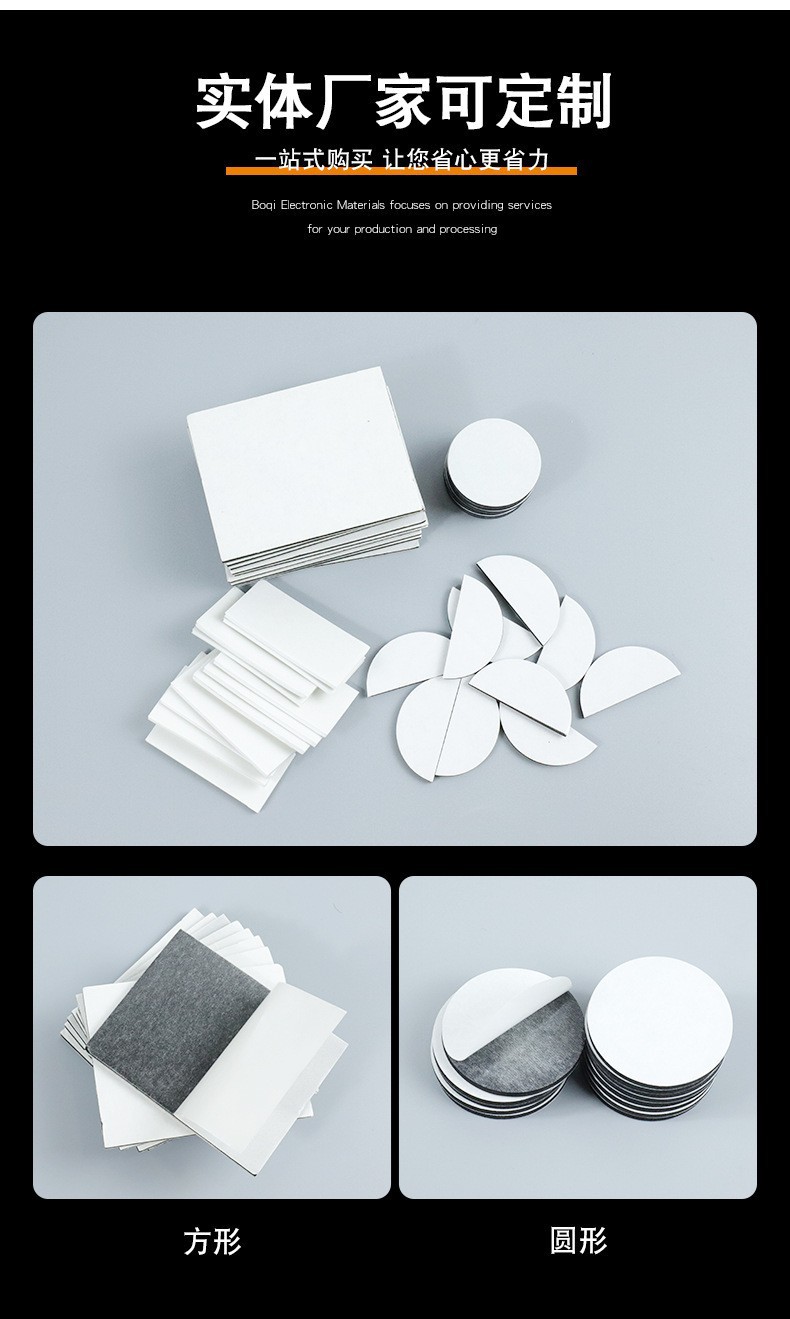 实体厂家可定制

一站式购买 让您省心更省力

Boqi Electronic Materials focuses on providing services for your production and processing

方形

圆形