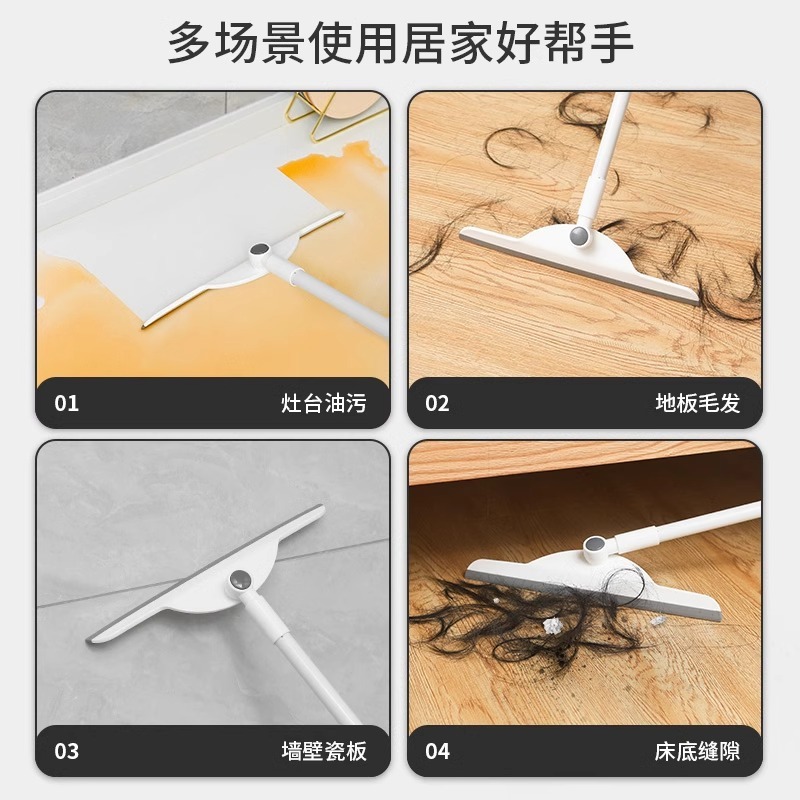 多场景使用居家好帮手

01 灶台油污

02 地板毛发

03 墙壁瓷板

04 床底缝隙