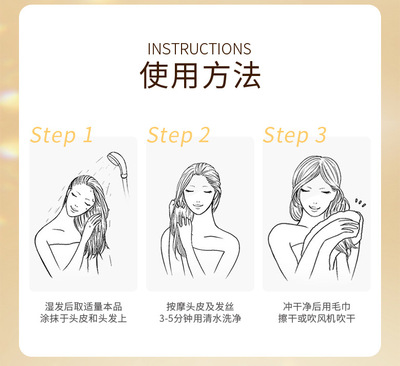 INSTRUCTIONS
使用方法

Step 1

湿发后取适量本品
涂抹于头皮和头发上

Step 2

按摩头皮及发丝
3-5分钟用清水洗净

Step 3

冲干净后用毛巾
擦干或吹风机吹干