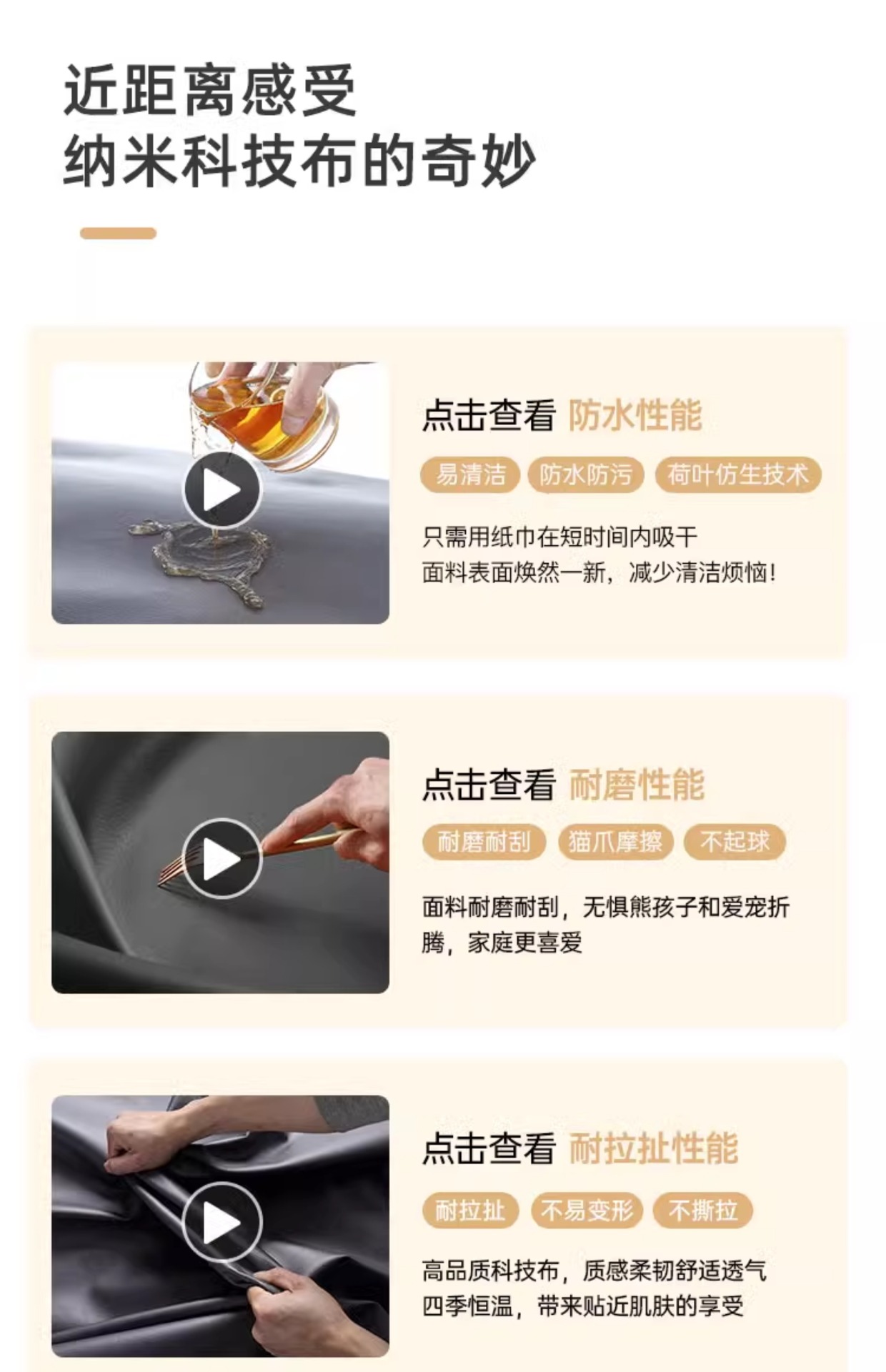 近距离感受
纳米科技布的奇妙

点击查看 防水性能

易清洁 防水防污 荷叶仿生技术

只需用纸巾在短时间内吸干
面料表面焕然一新，减少清洁烦恼！

点击查看 耐磨性能

耐磨耐刮 猫爪摩擦 不起球

面料耐磨耐刮，无惧熊孩子和爱宠折腾，家庭更喜爱

点击查看 耐拉扯性能

耐拉扯 不易变形 不撕拉

高品质科技布，质感柔韧舒适透气
四季恒温，带来贴近肌肤的享受