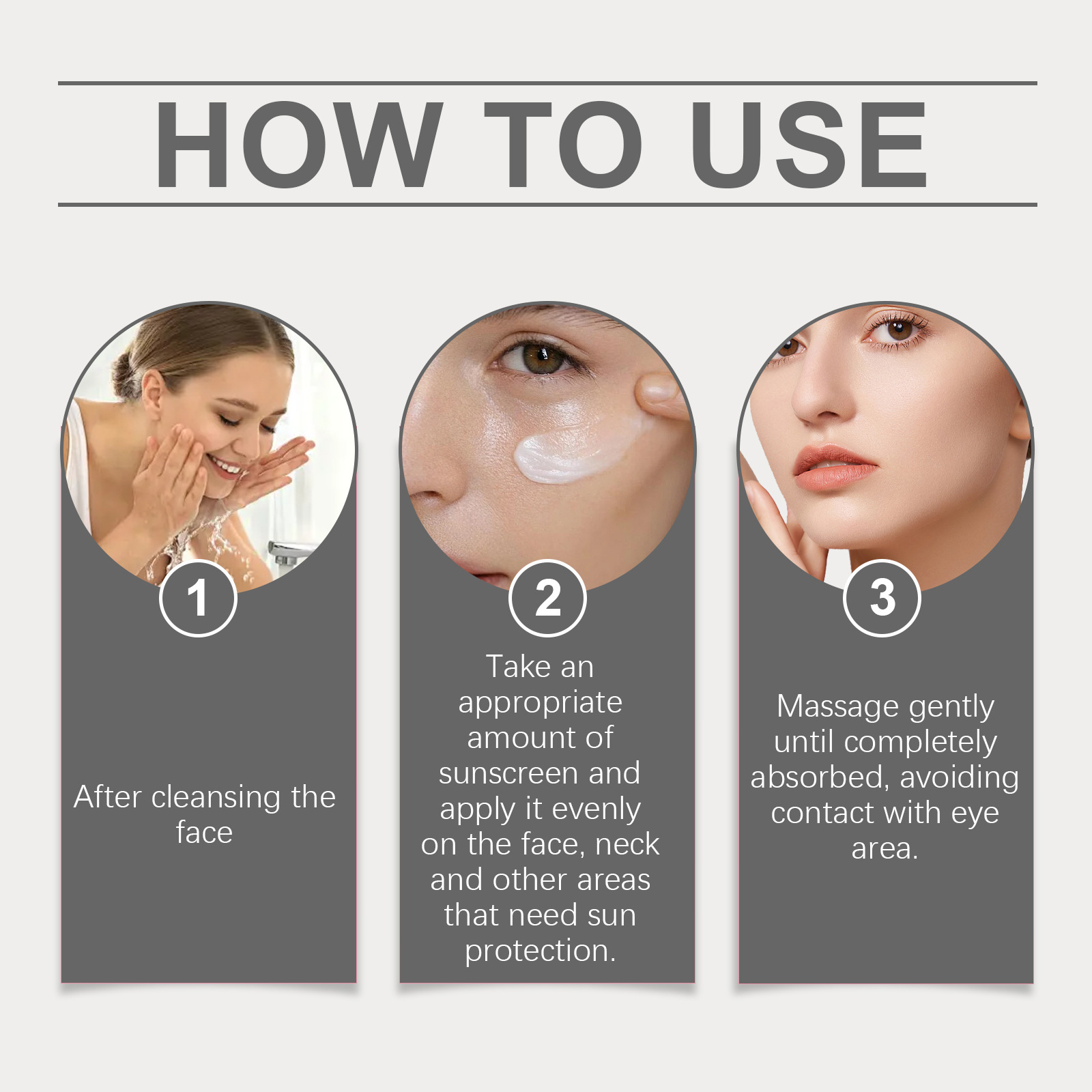 HOW TO USE

1

After cleansing the face

2

Take an appropriate amount of sunscreen and apply it evenly on the face, neck and other areas that need sun protection.

3

Massage gently until completely absorbed, avoiding contact with eye area.