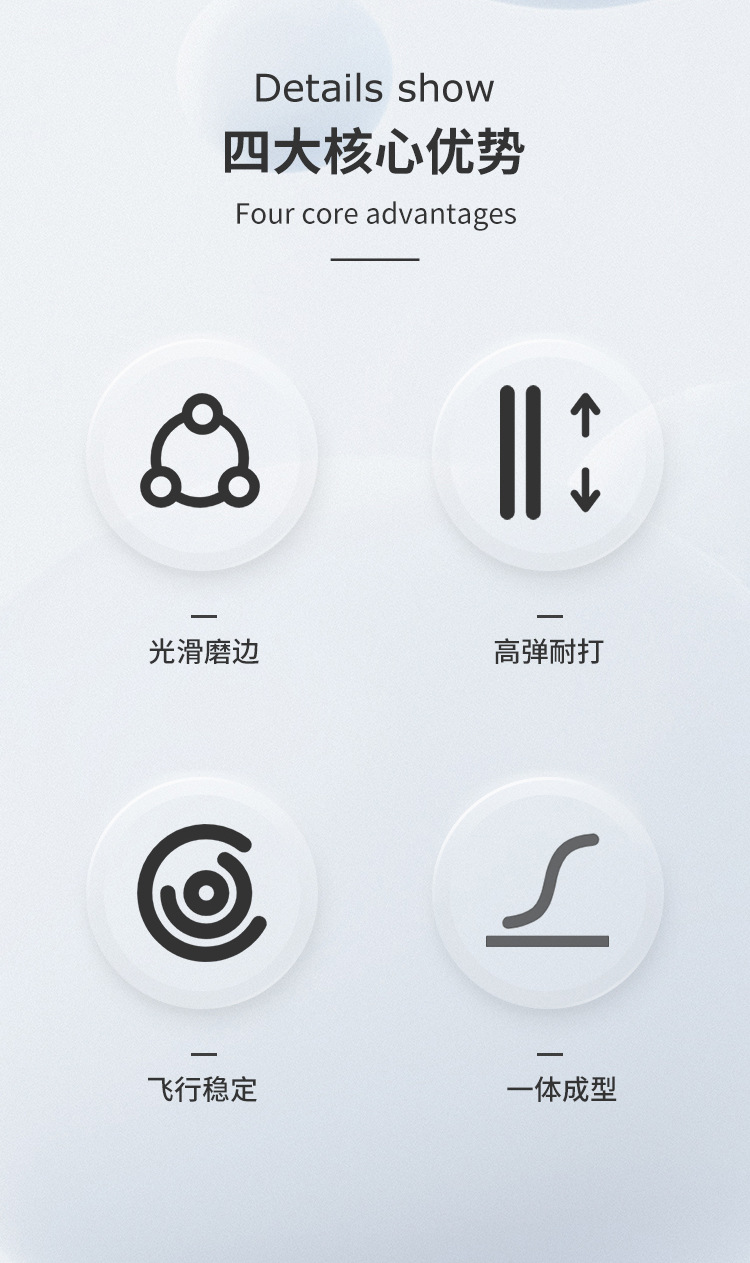 Details show
四大核心优势
Four core advantages

光滑磨边

高弹耐打

飞行稳定

一体成型