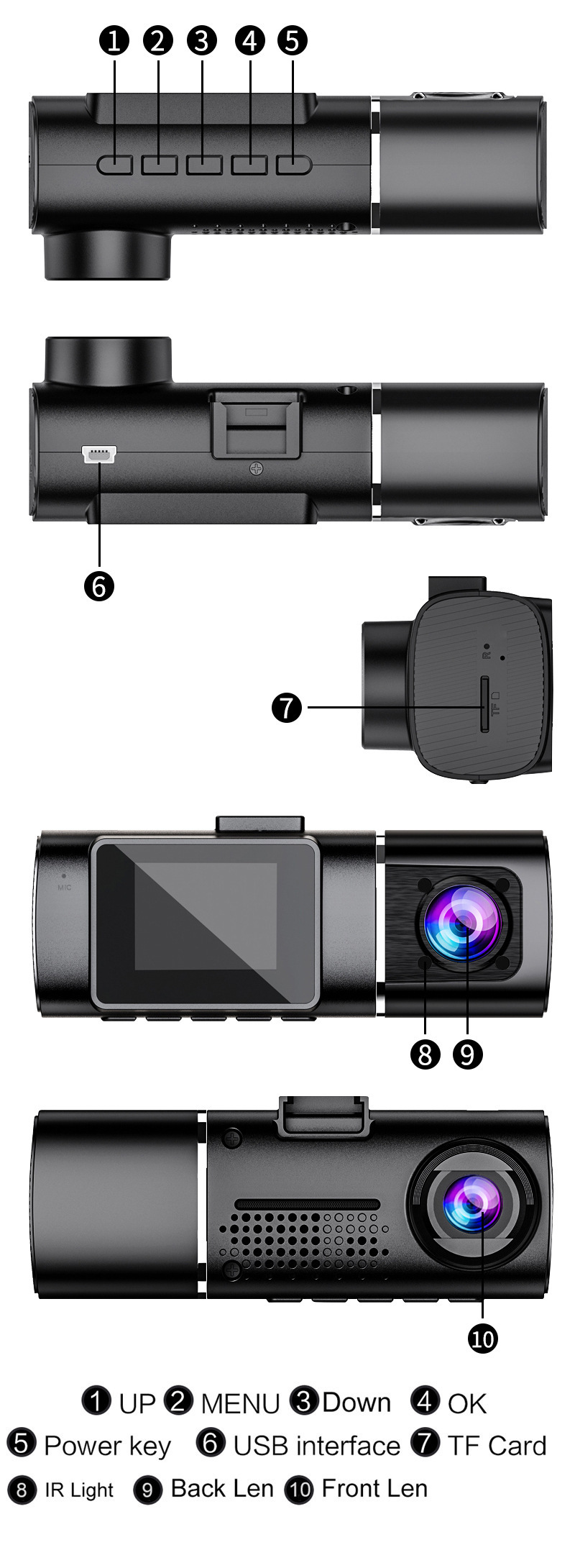 1 2 3 4 5

6

7

MIC

8 9

10

1 UP 2 MENU 3 Down 4 OK
5 Power key 6 USB interface 7 TF Card
8 IR Light 9 Back Len 10 Front Len