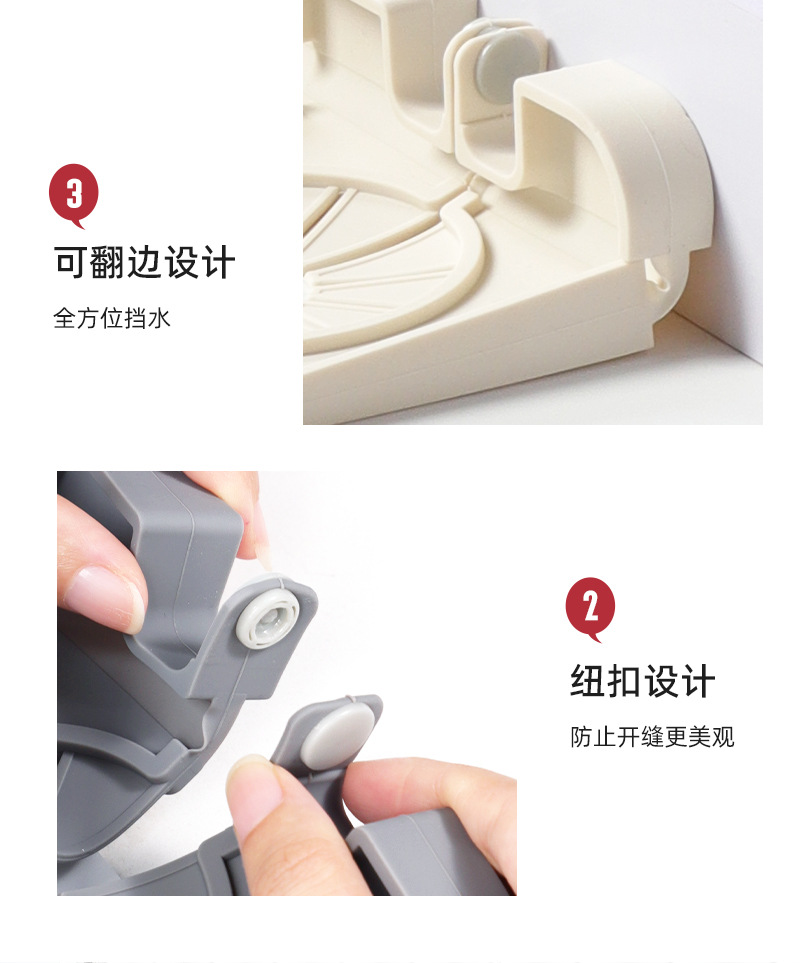 3

可翻边设计

全方位挡水

2

纽扣设计

防止开缝更美观